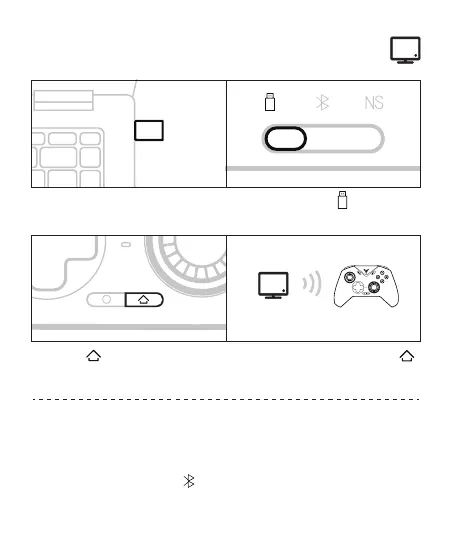 NS