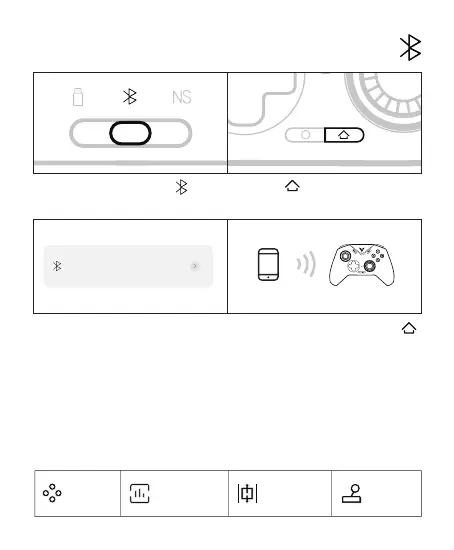 NS