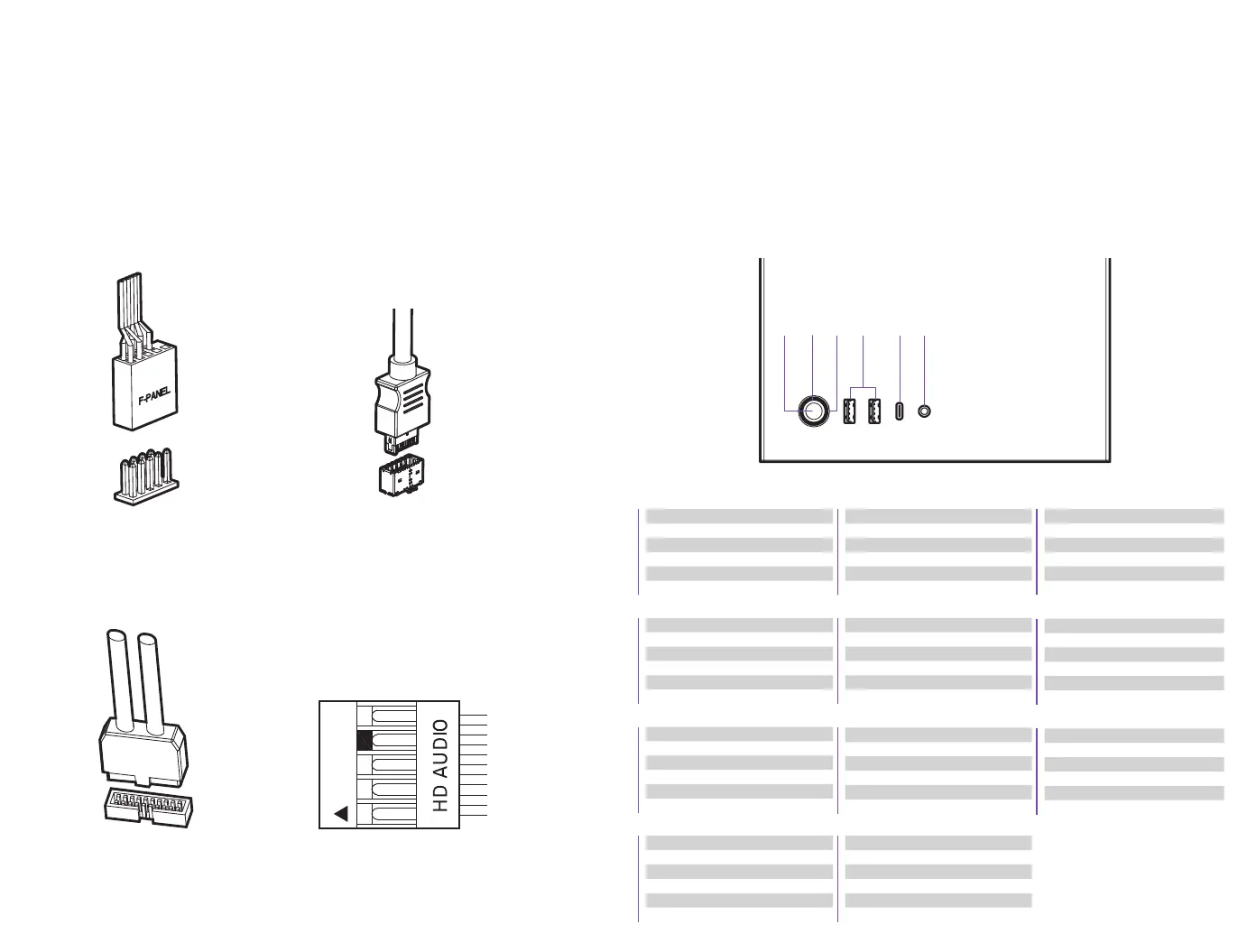 F-PANEL

HD AUDIO