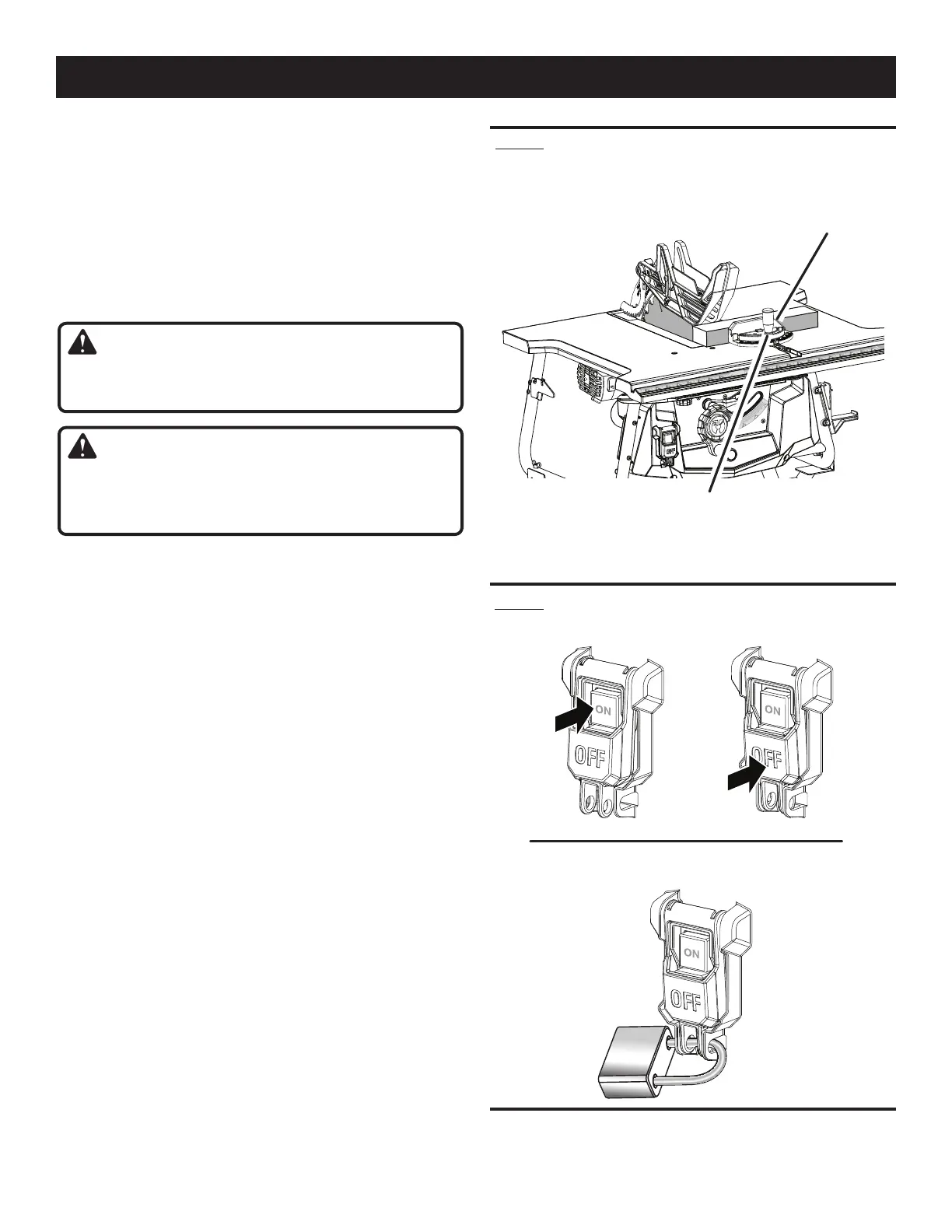 ON

OFF

ON

OFF

ON

OFF