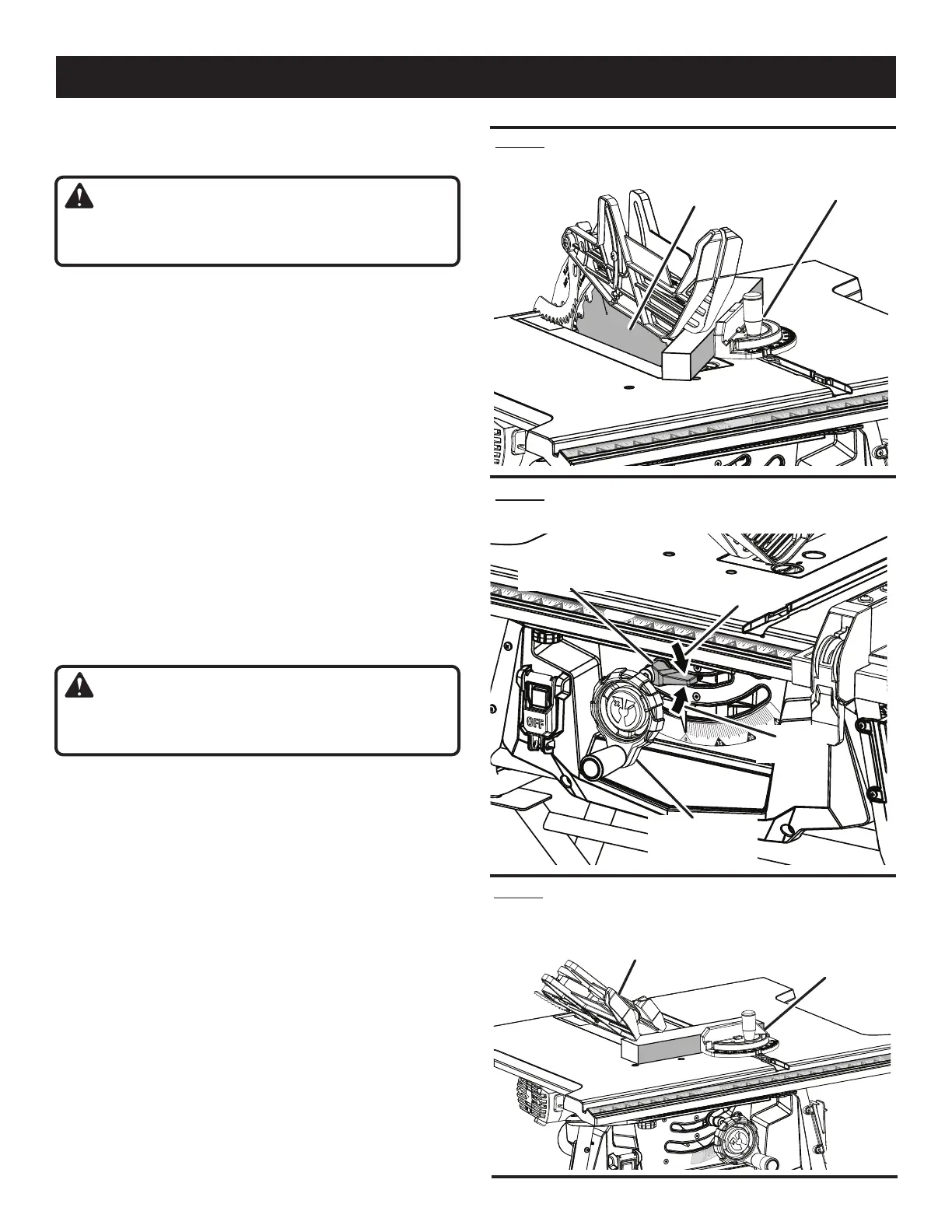 OFF