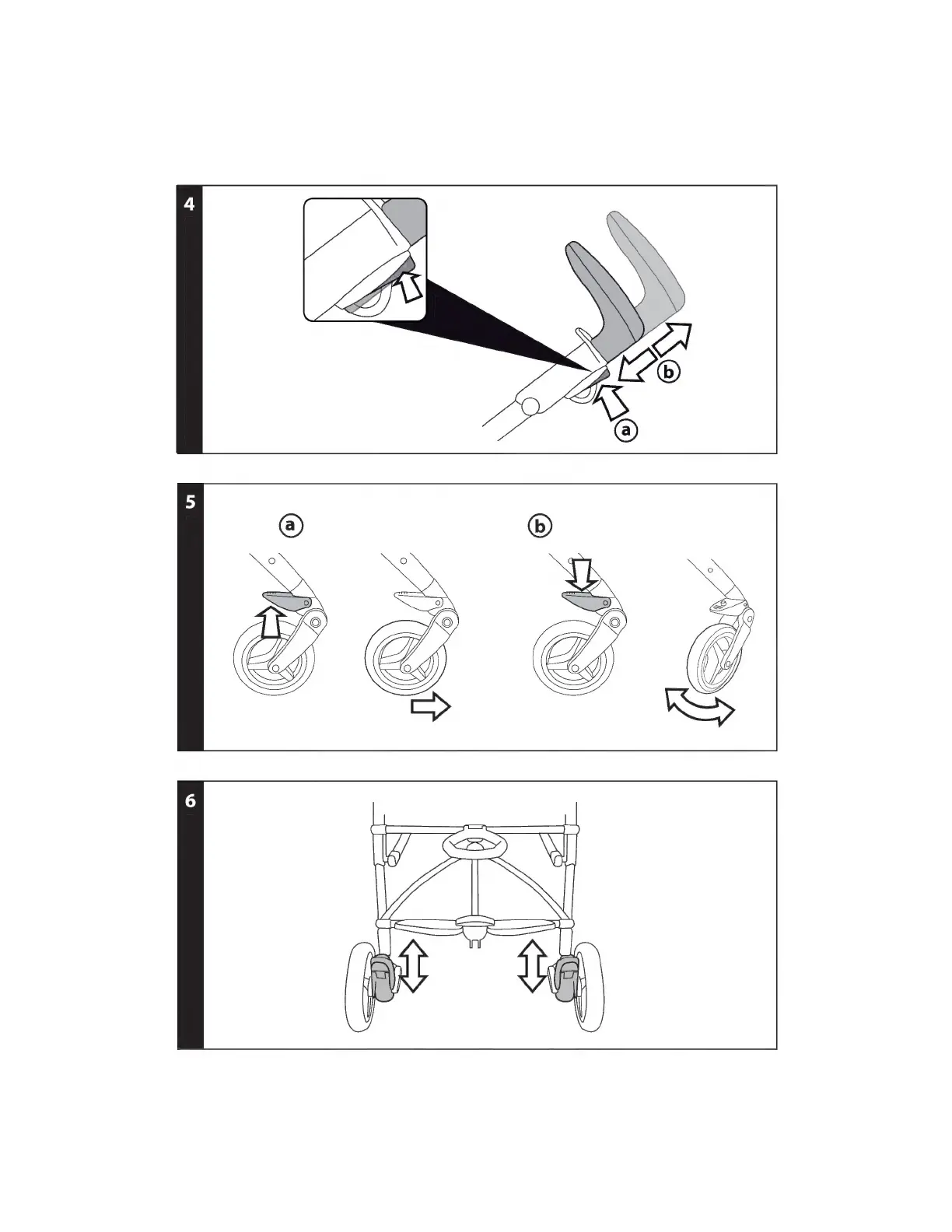 4

b

a

5

a

b

6