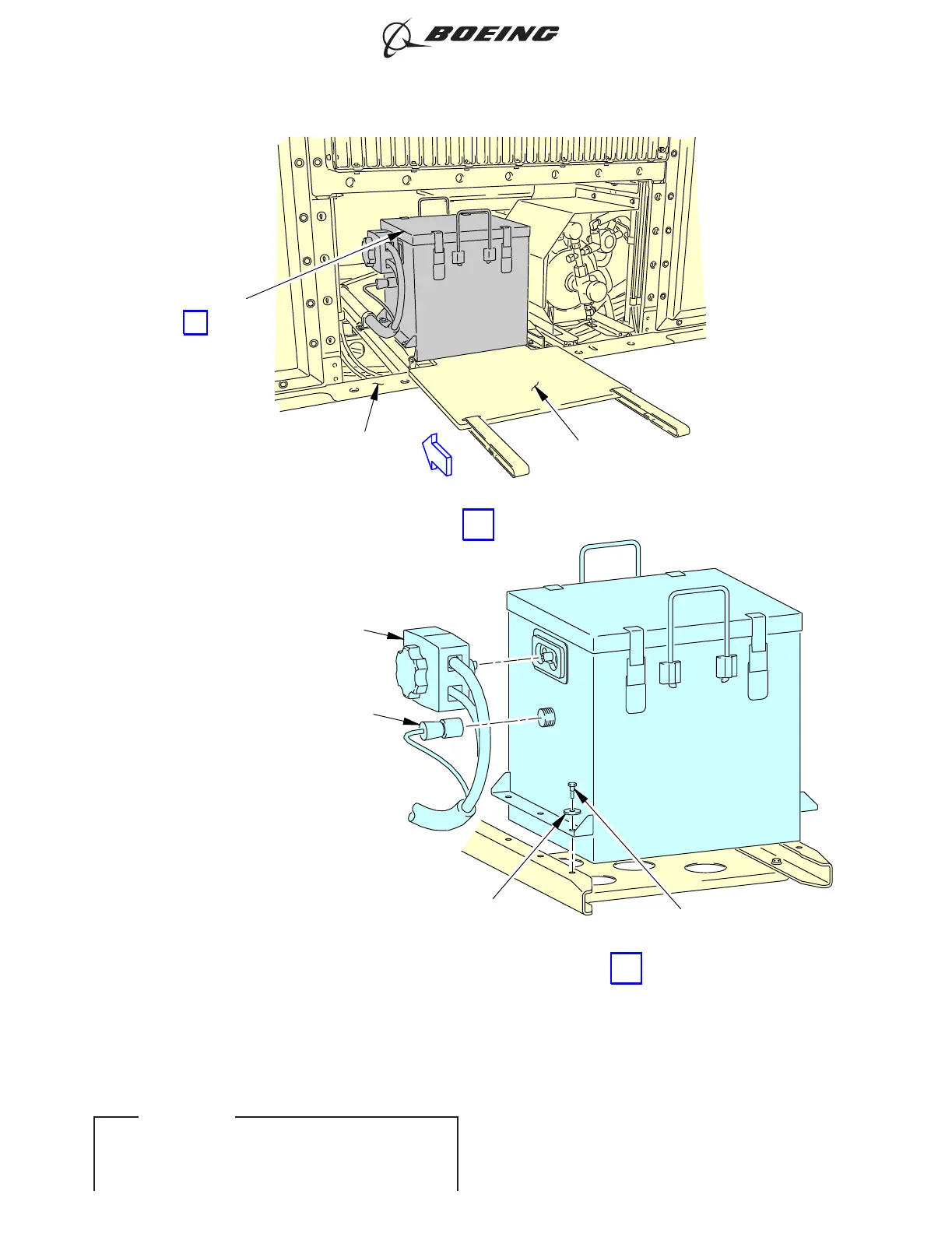 BOEING