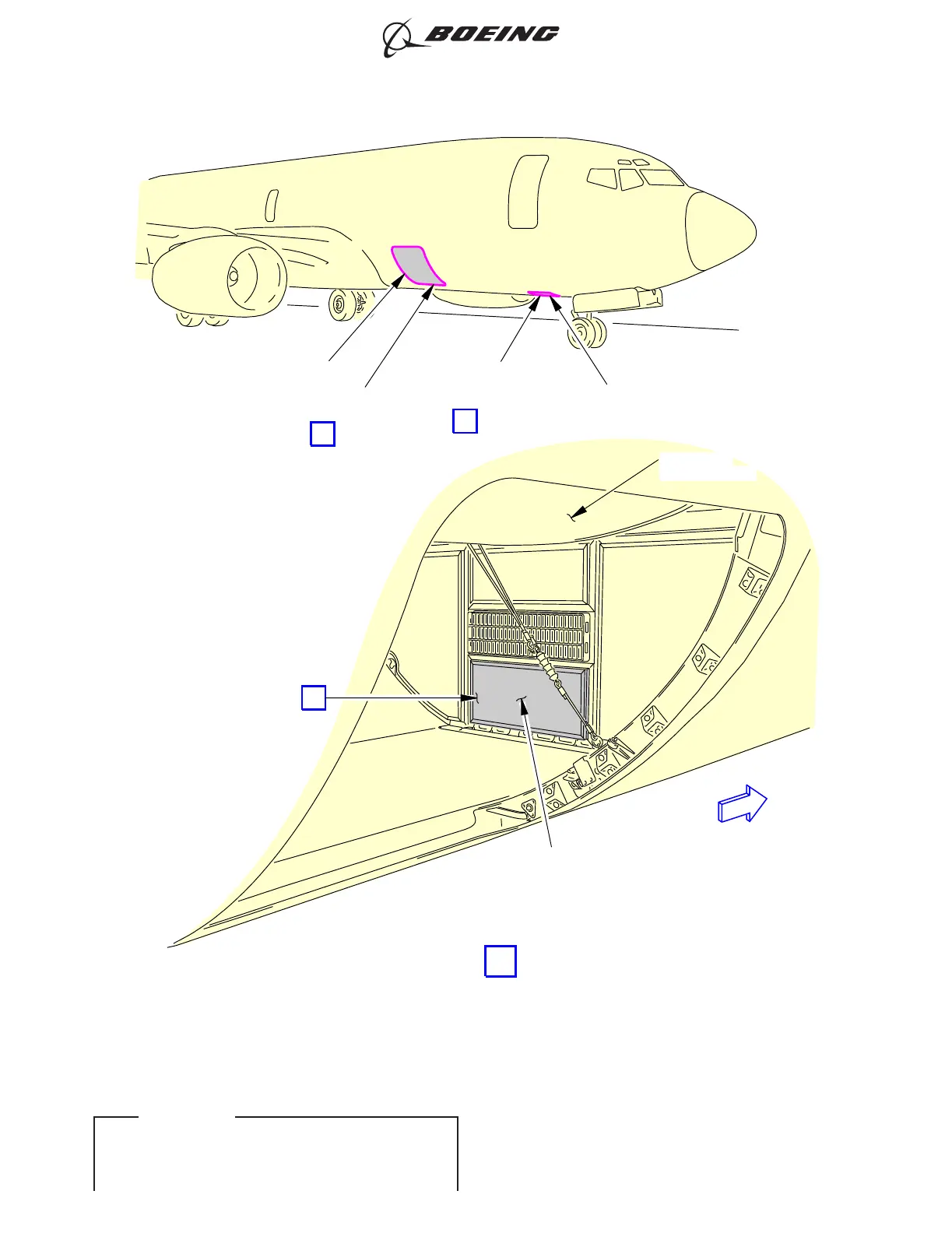 BOEING