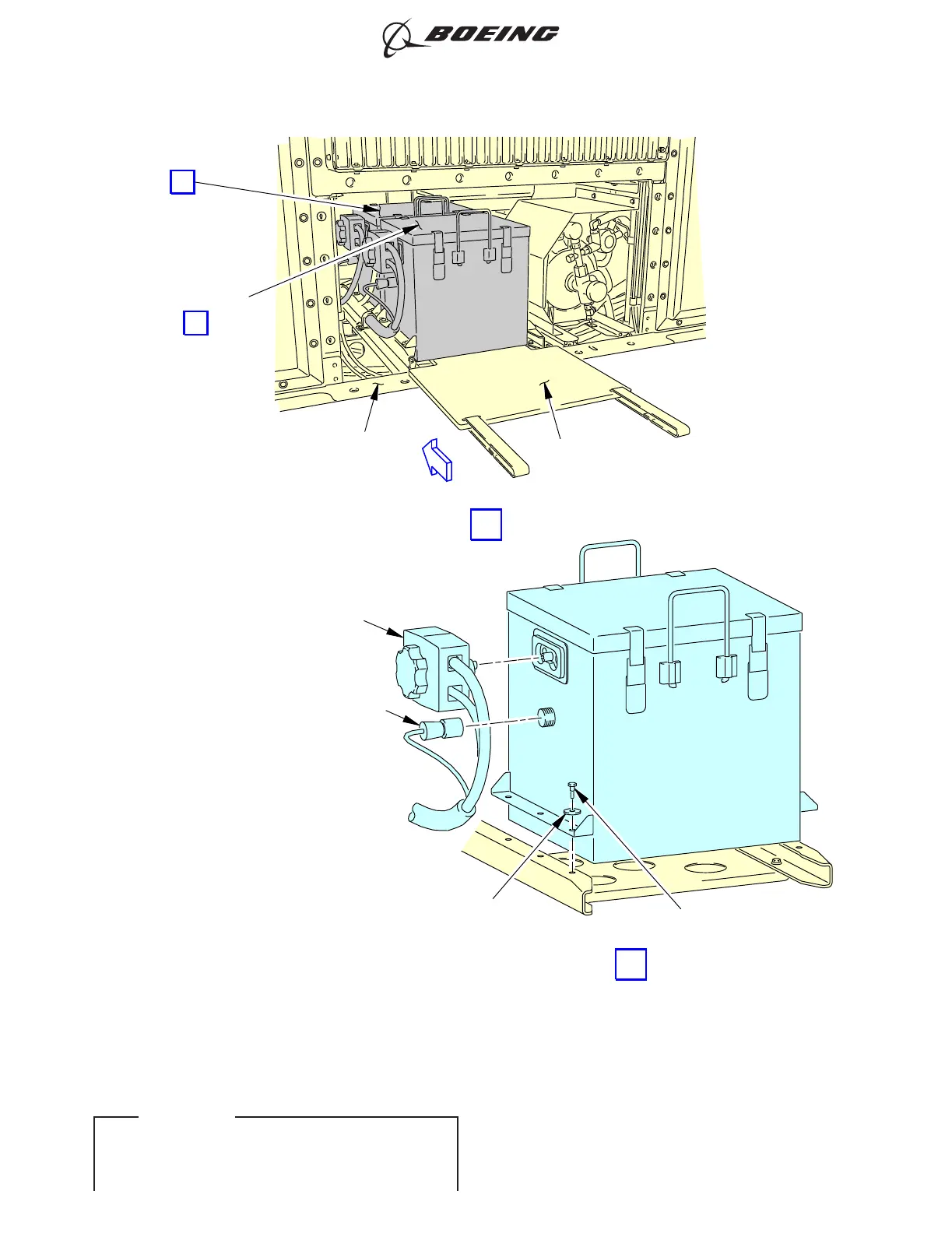 BOEING