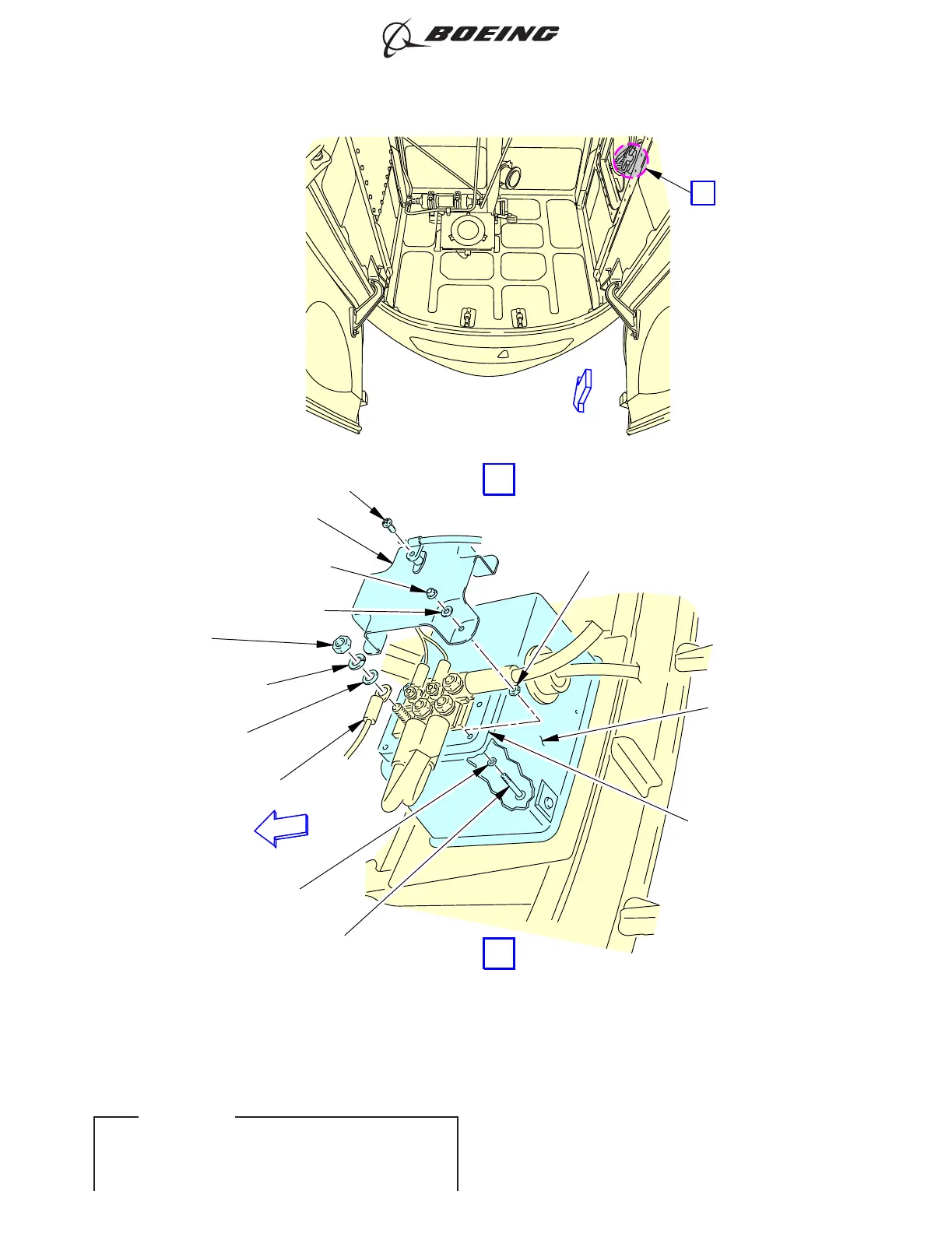 BOEING