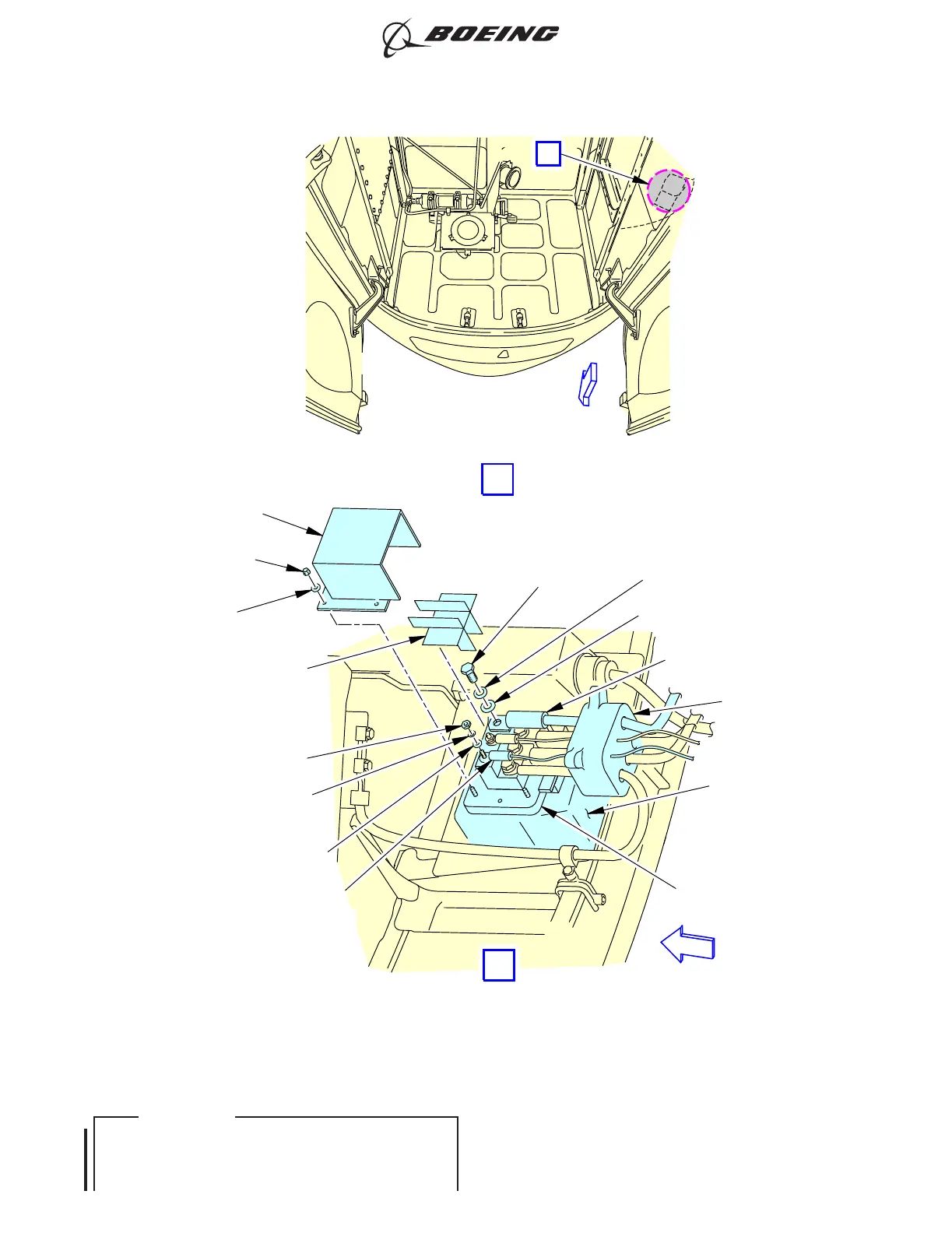 BOEING