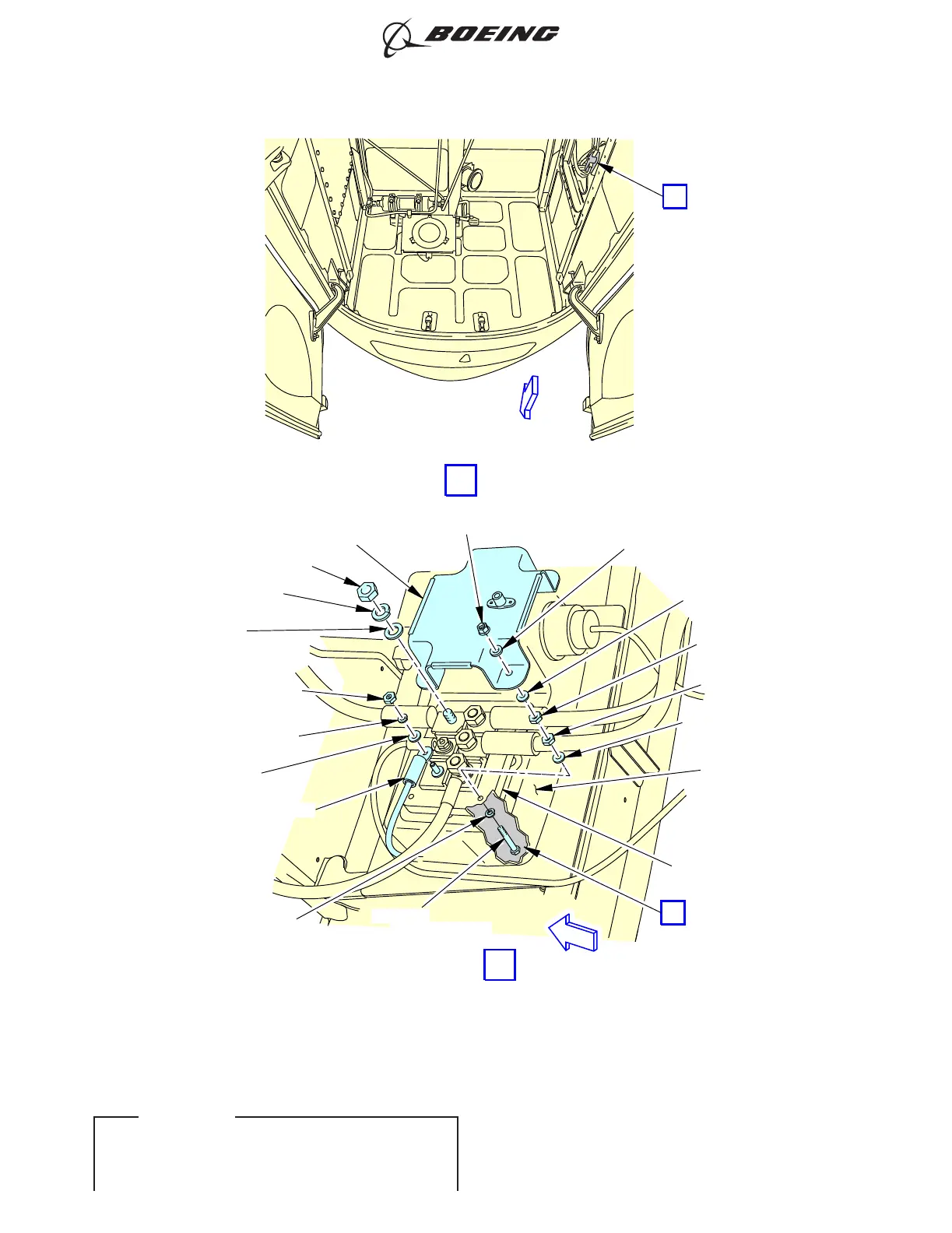 BOEING