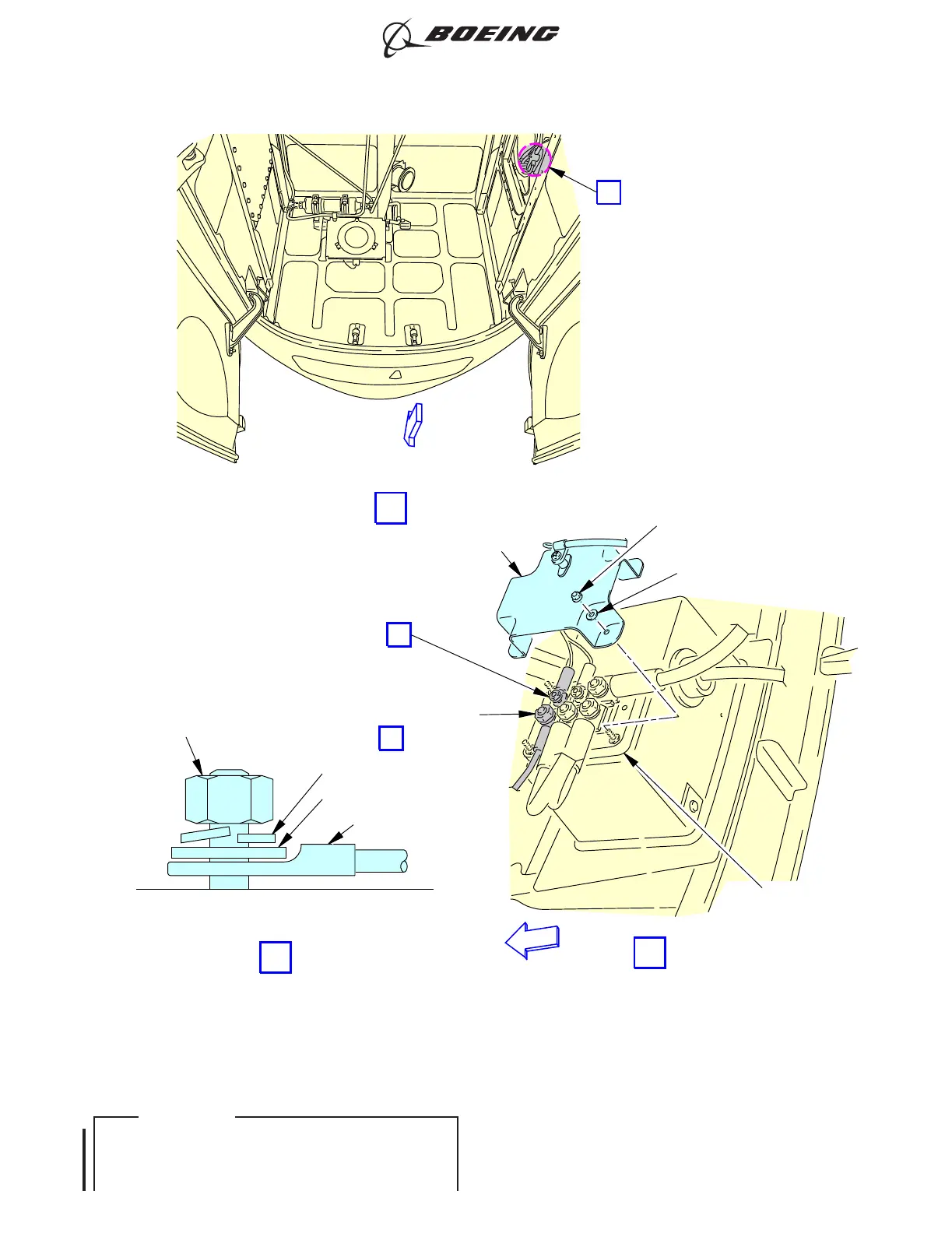 BOEING