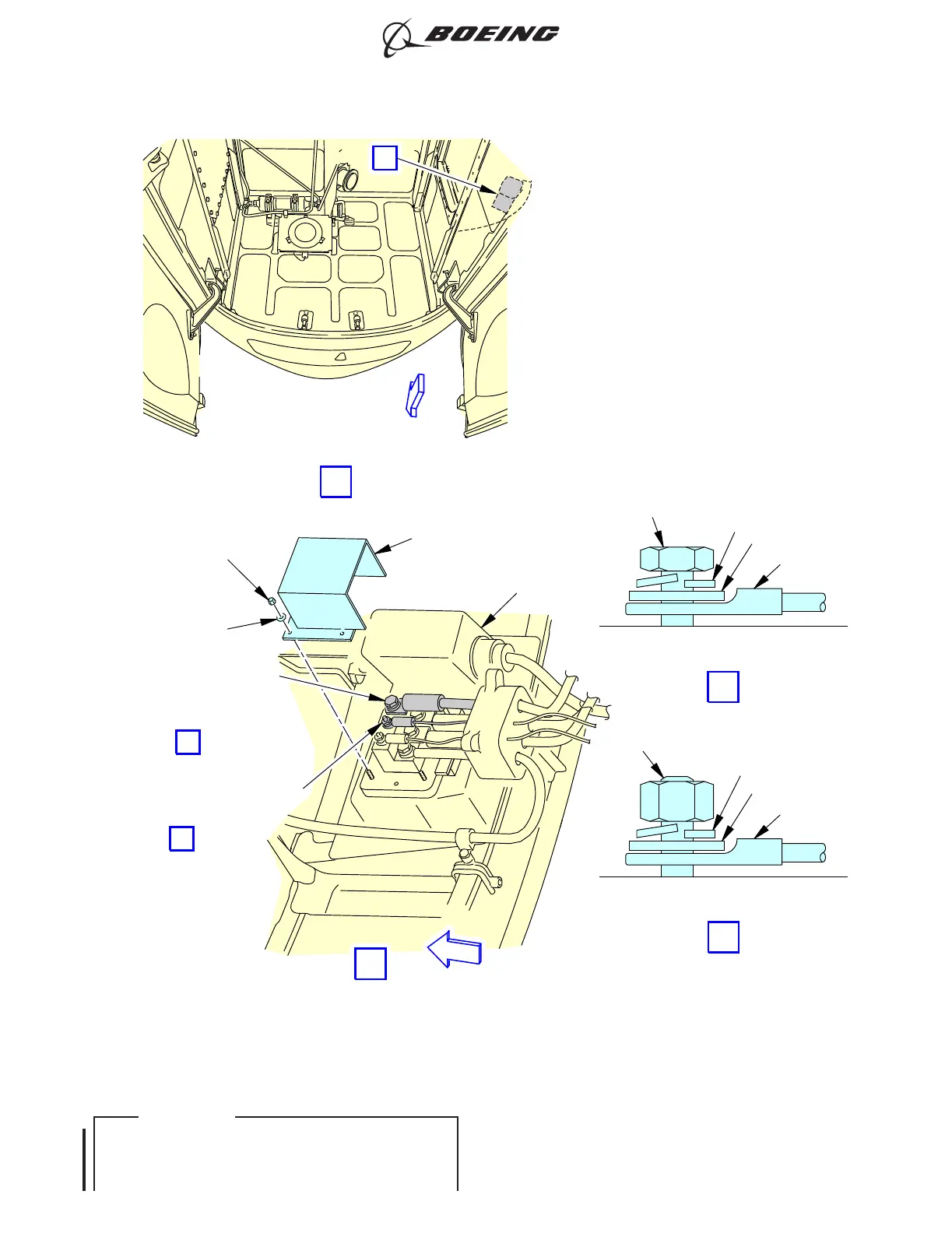 BOEING