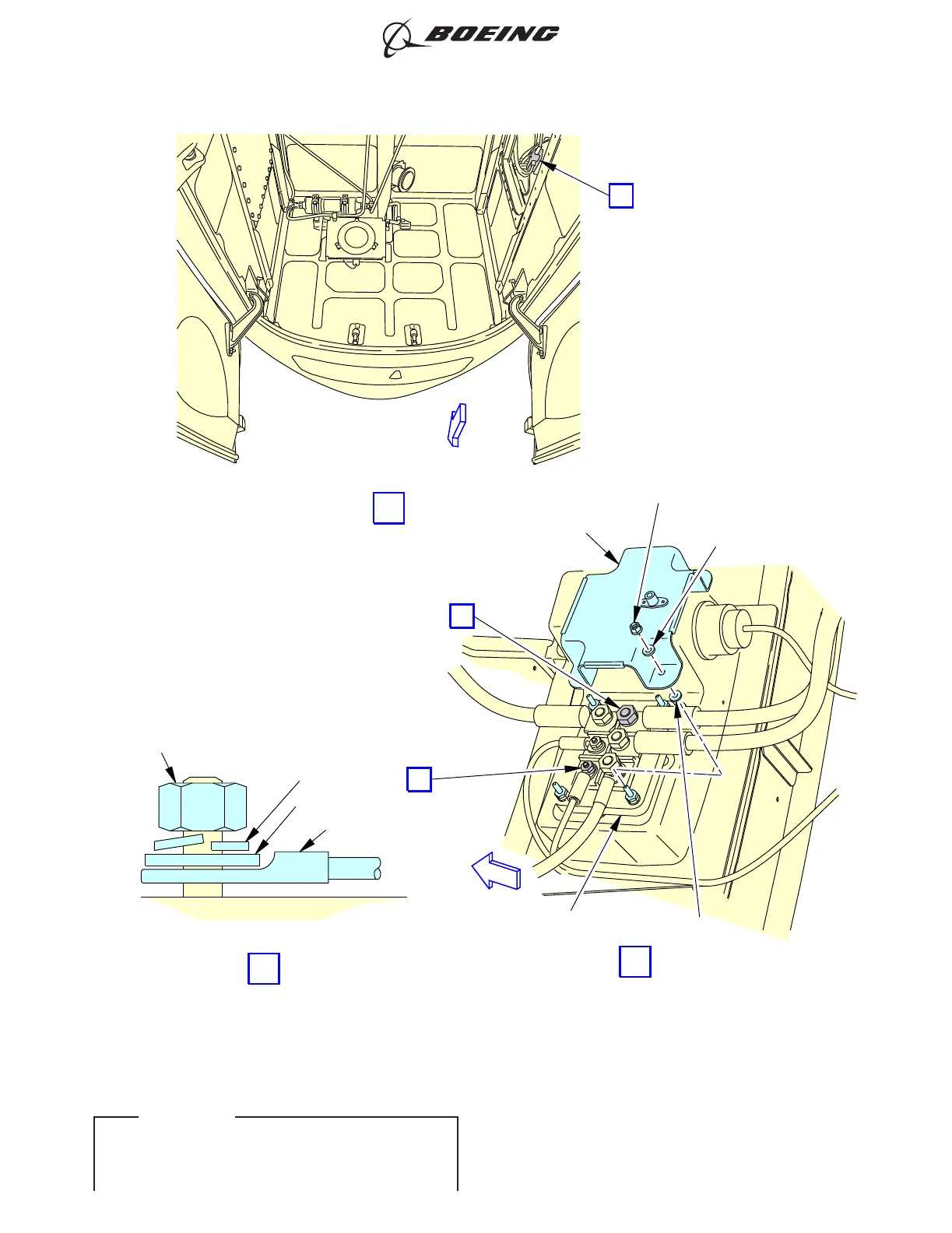 BOEING