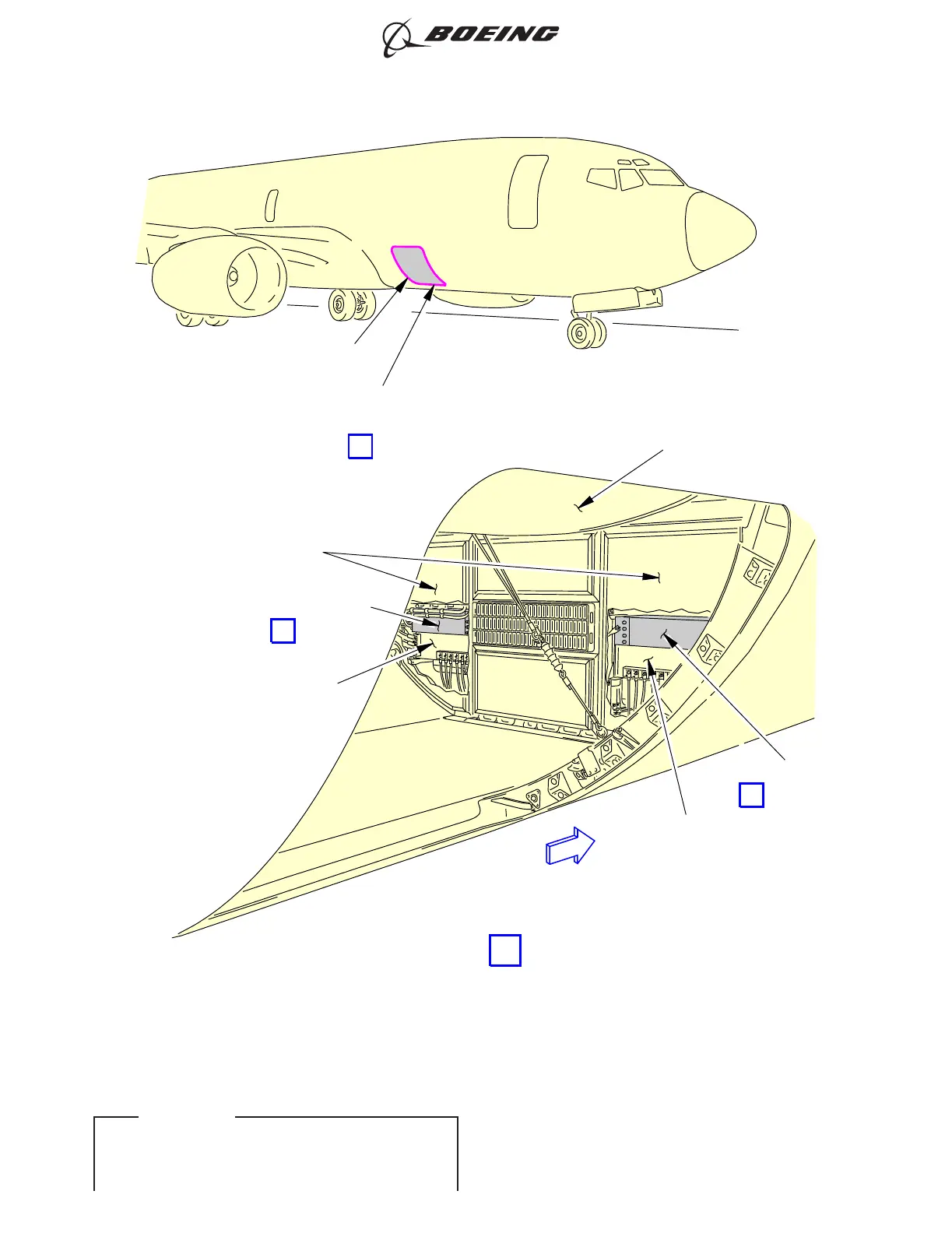 BOEING