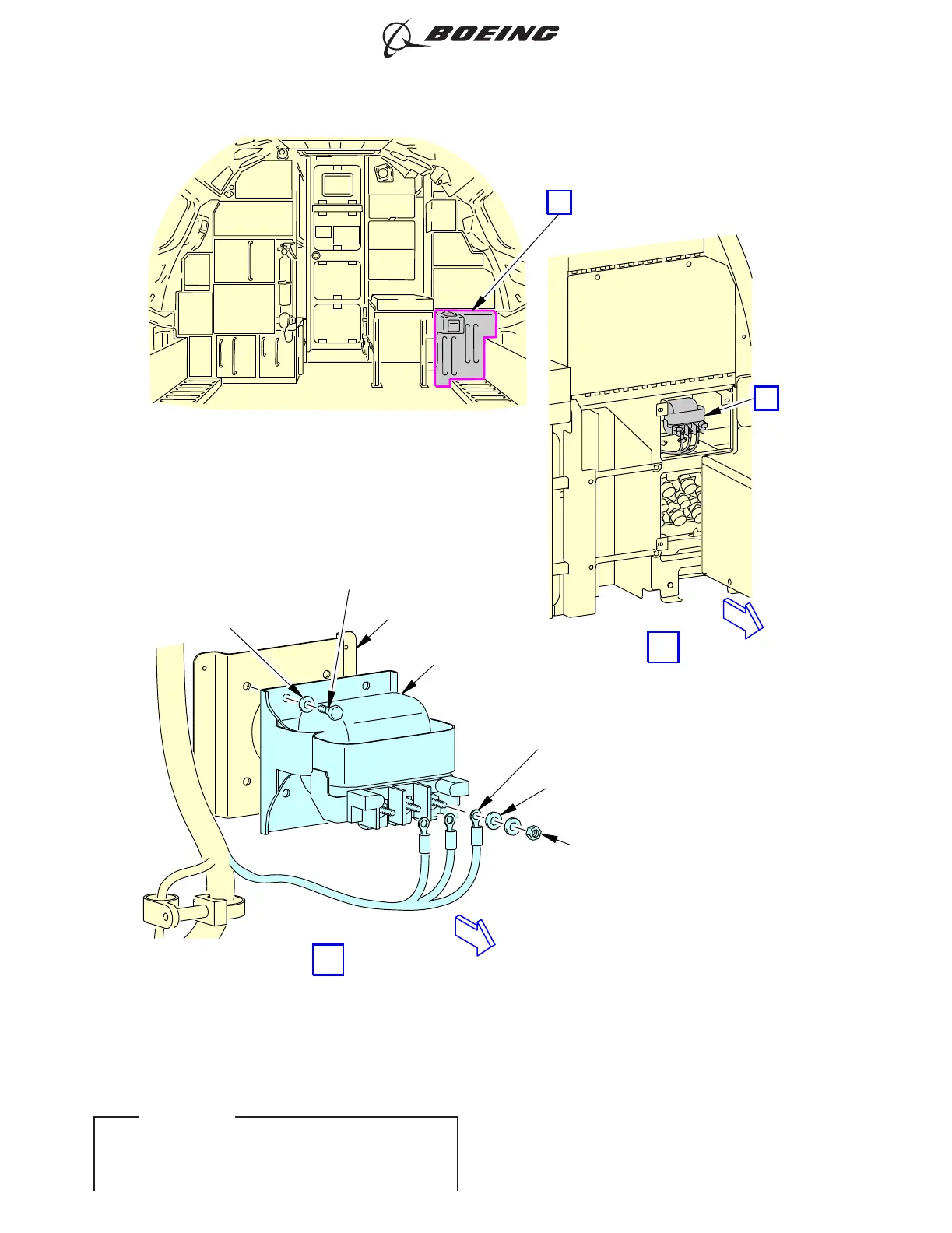 BOEING