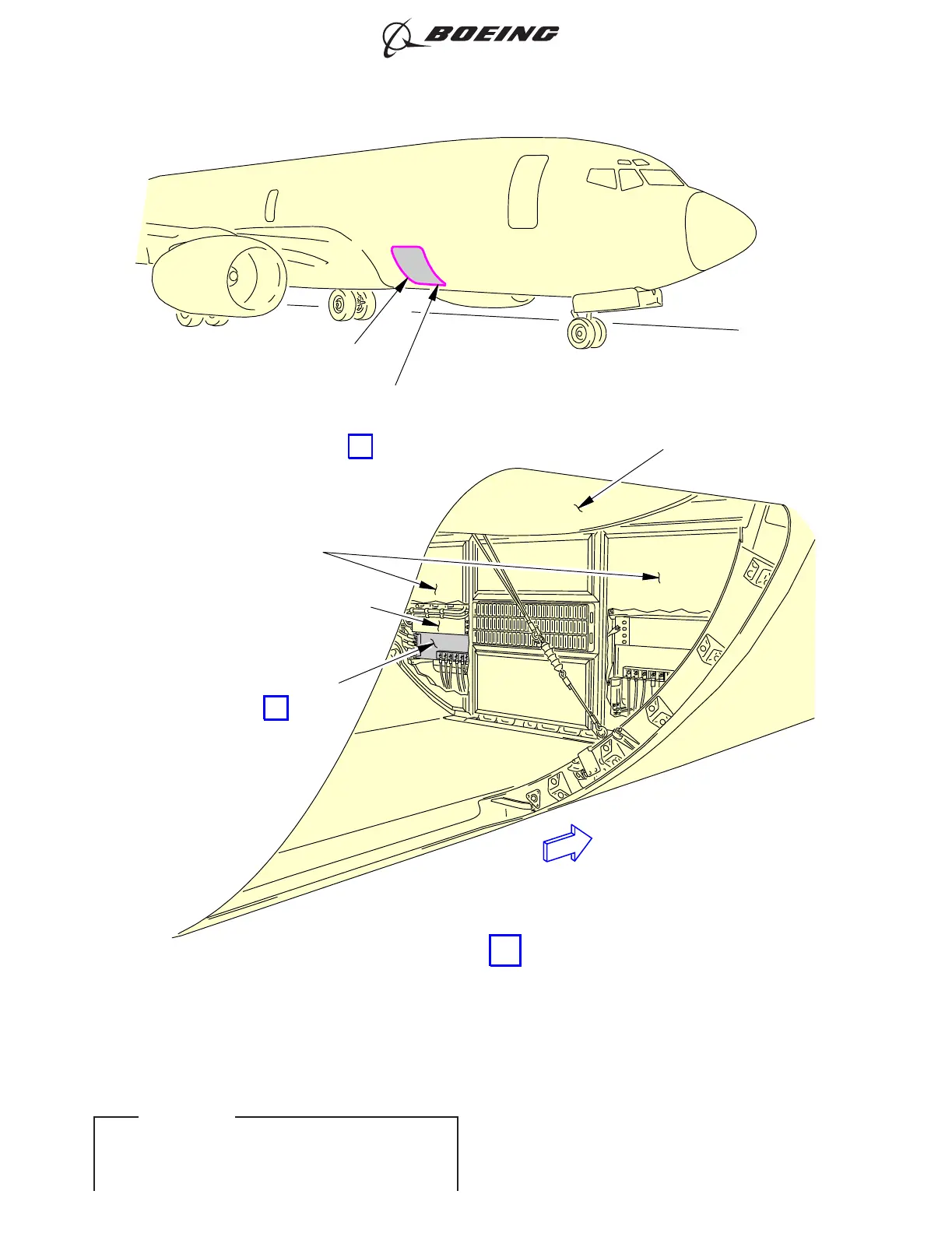 BOEING