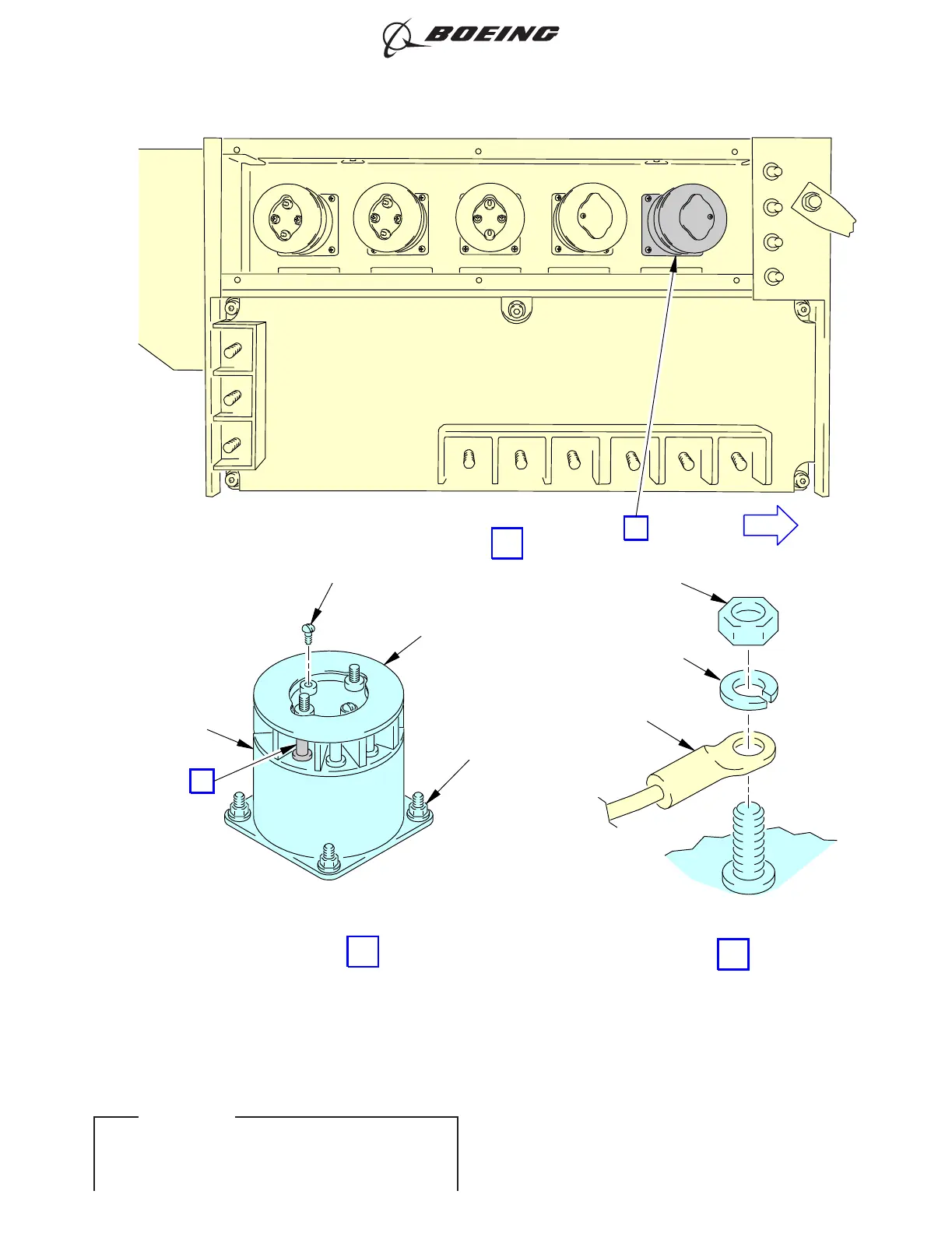 BOEING