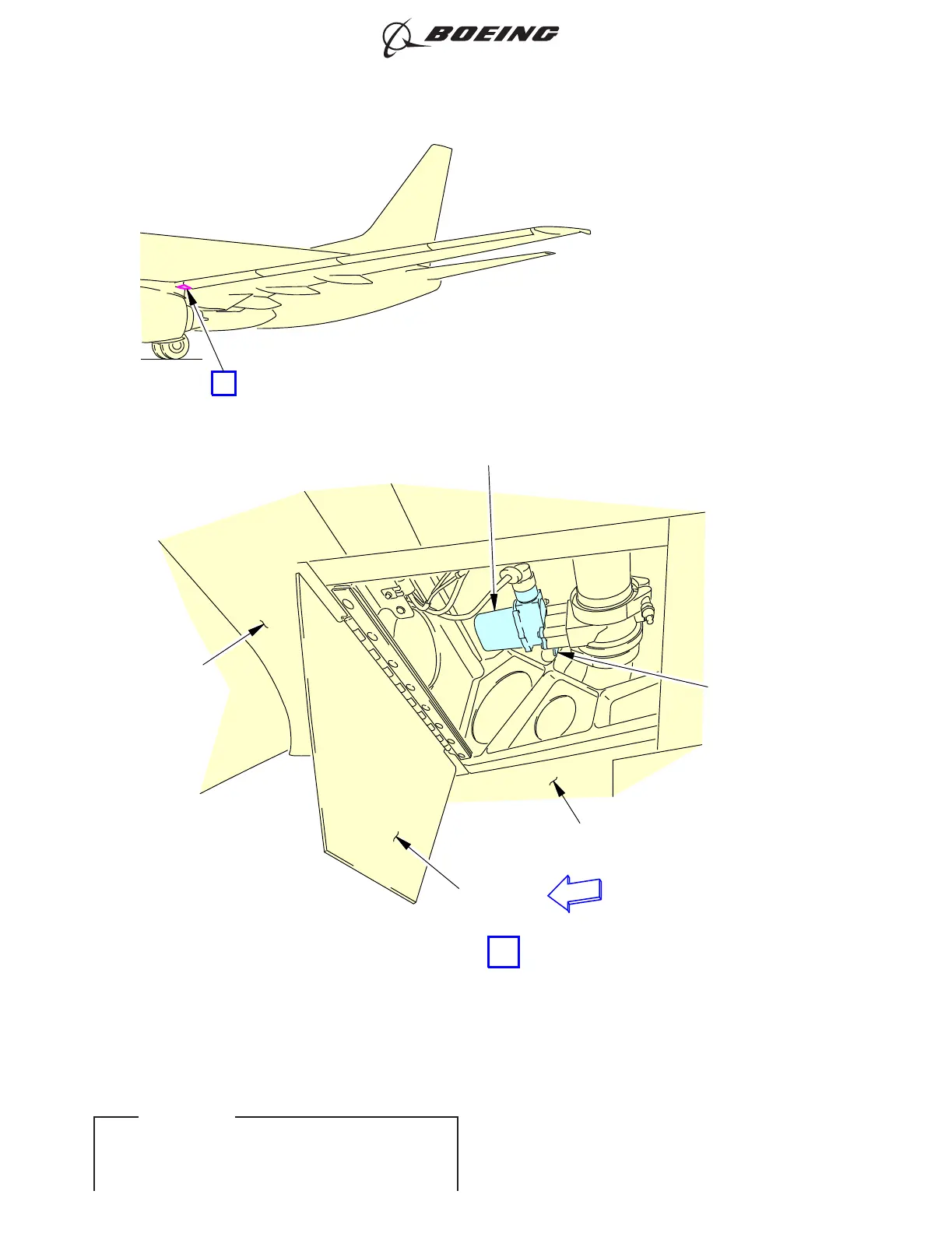 BOEING