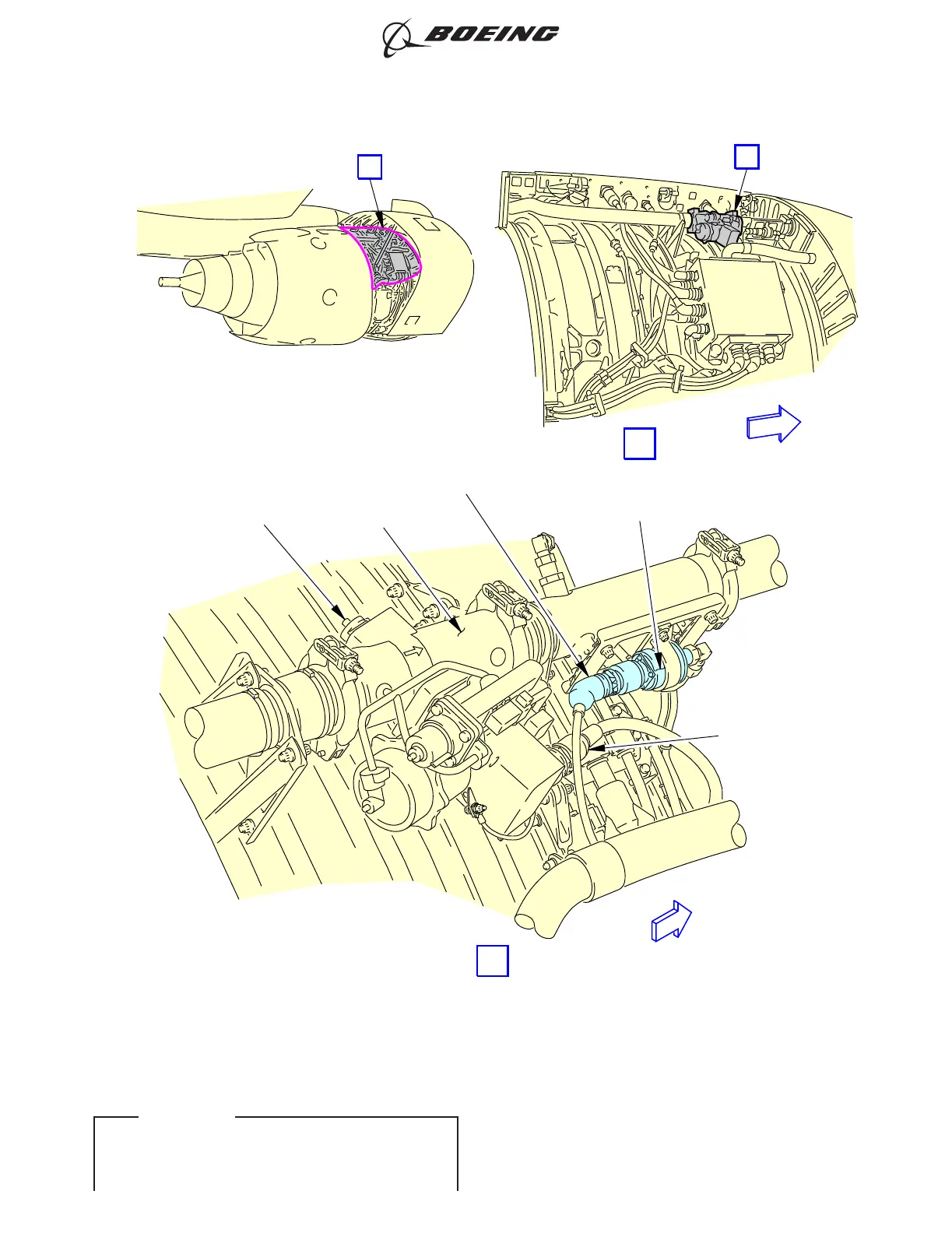 BOEING