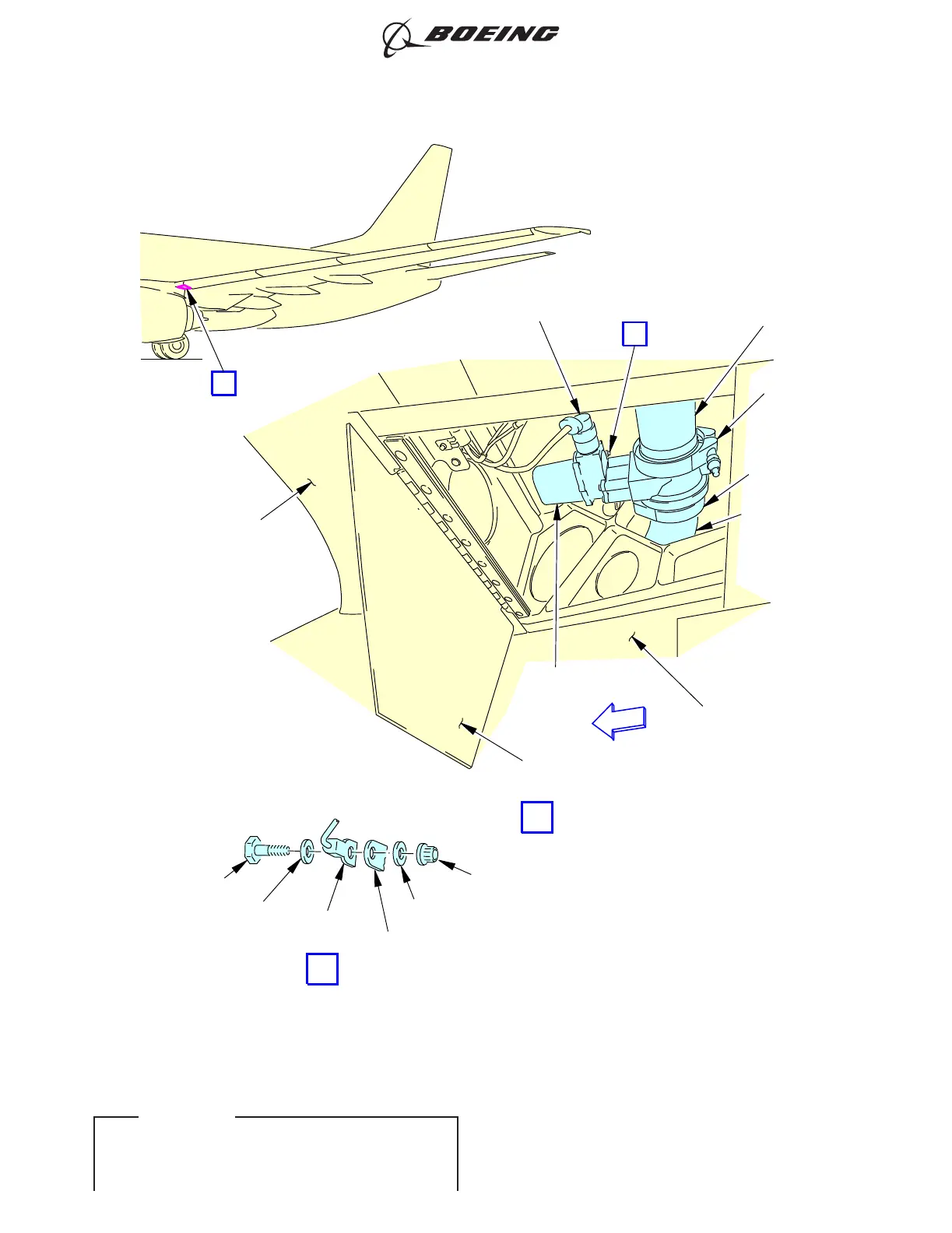 BOEING