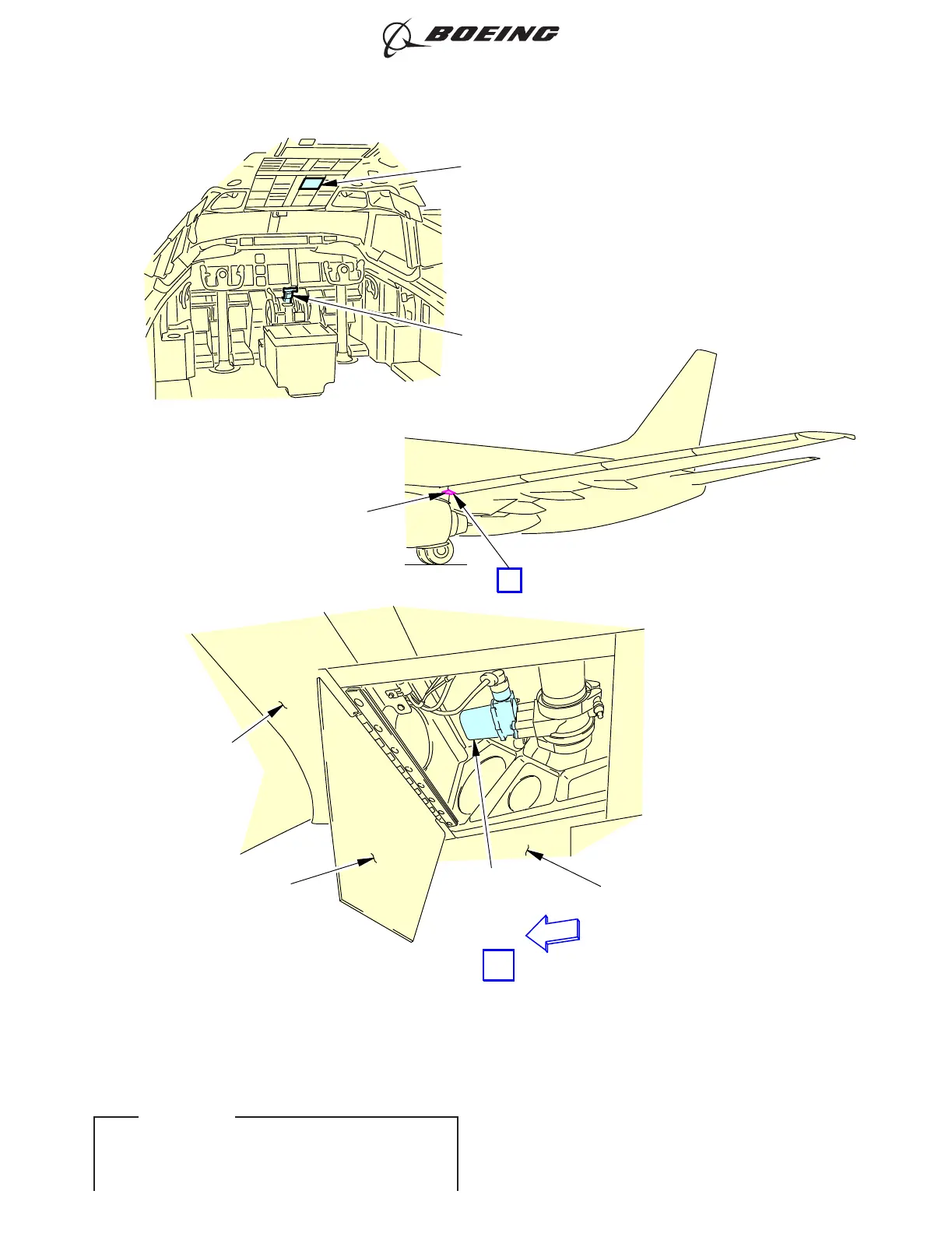 BOEING