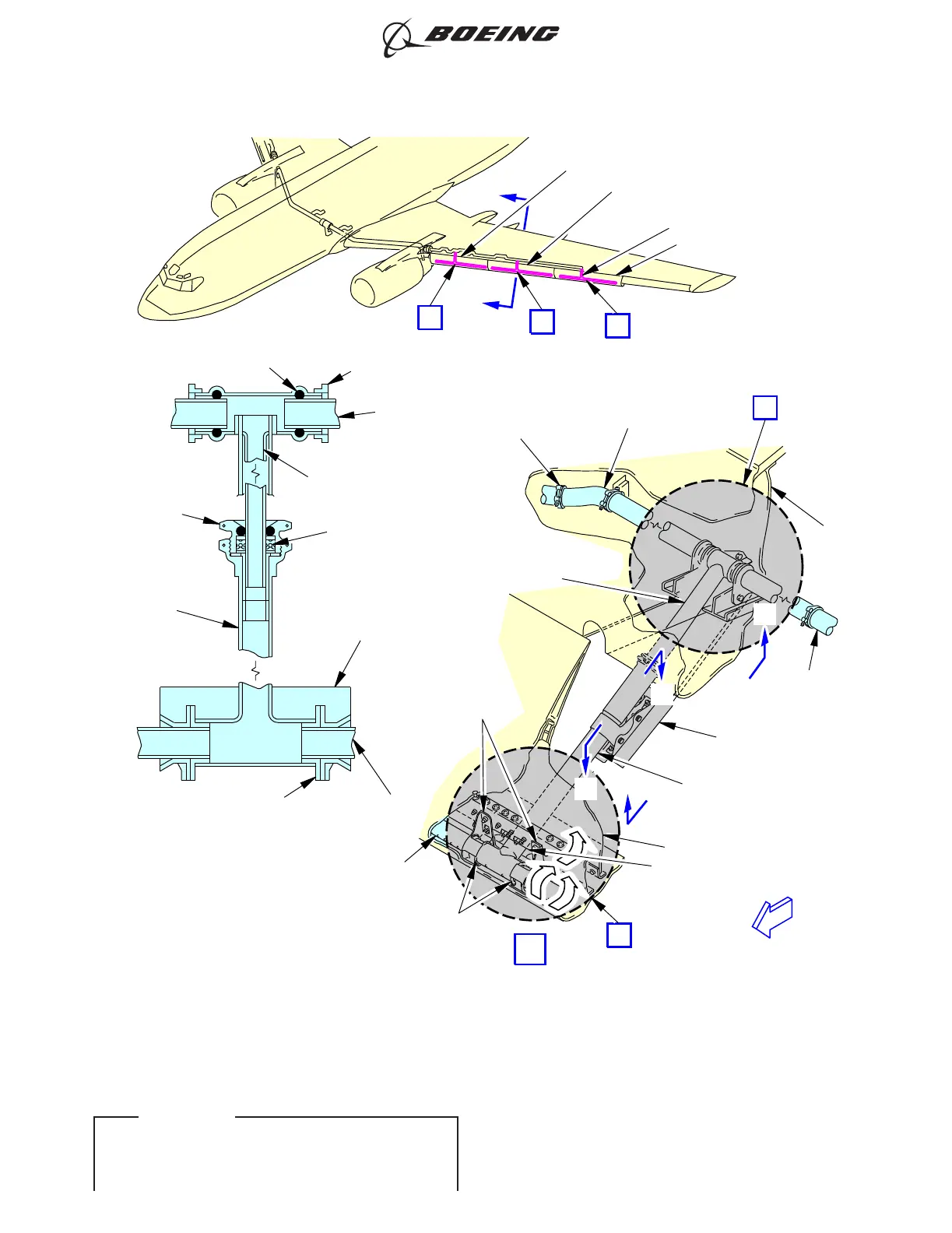 BOEING