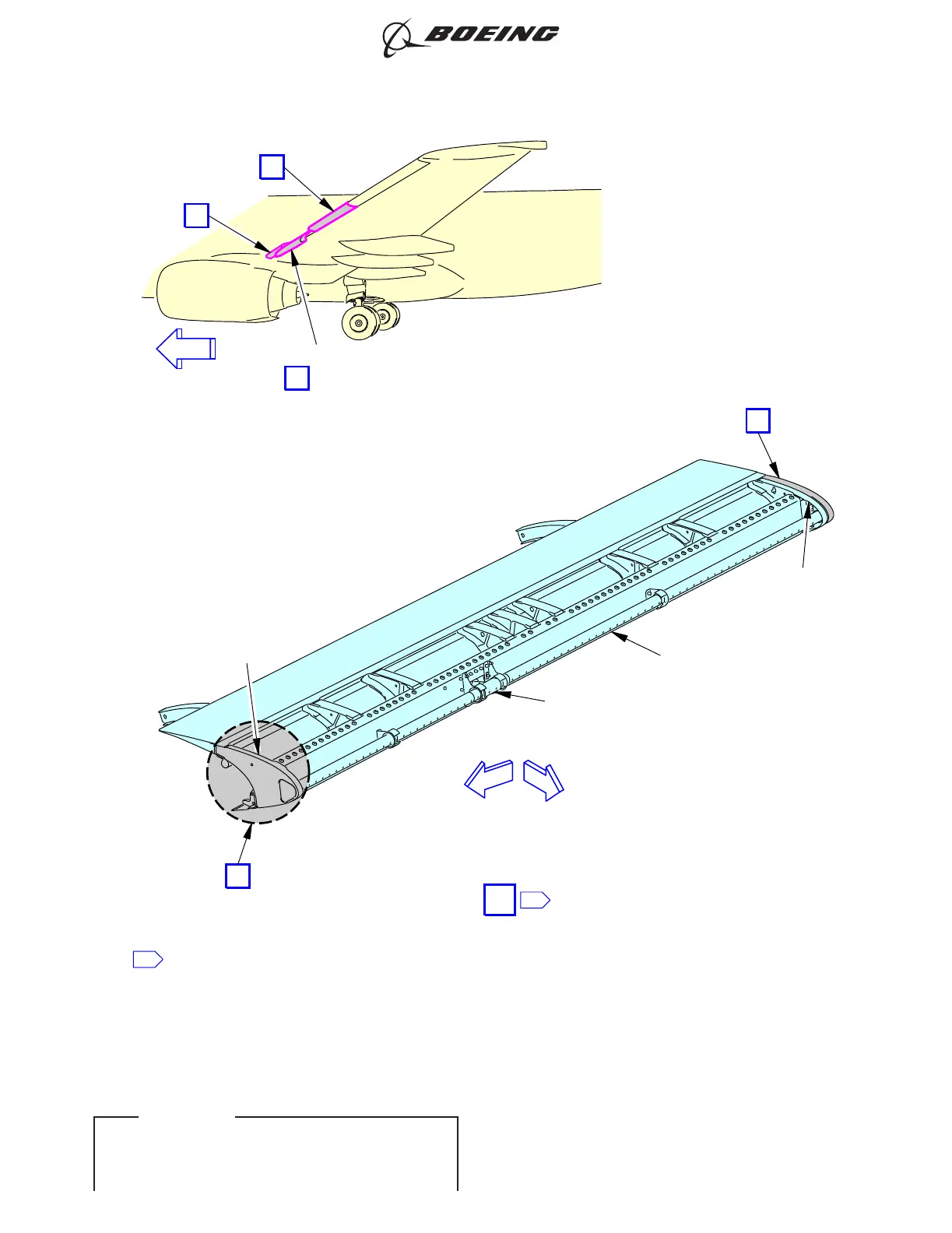 BOEING