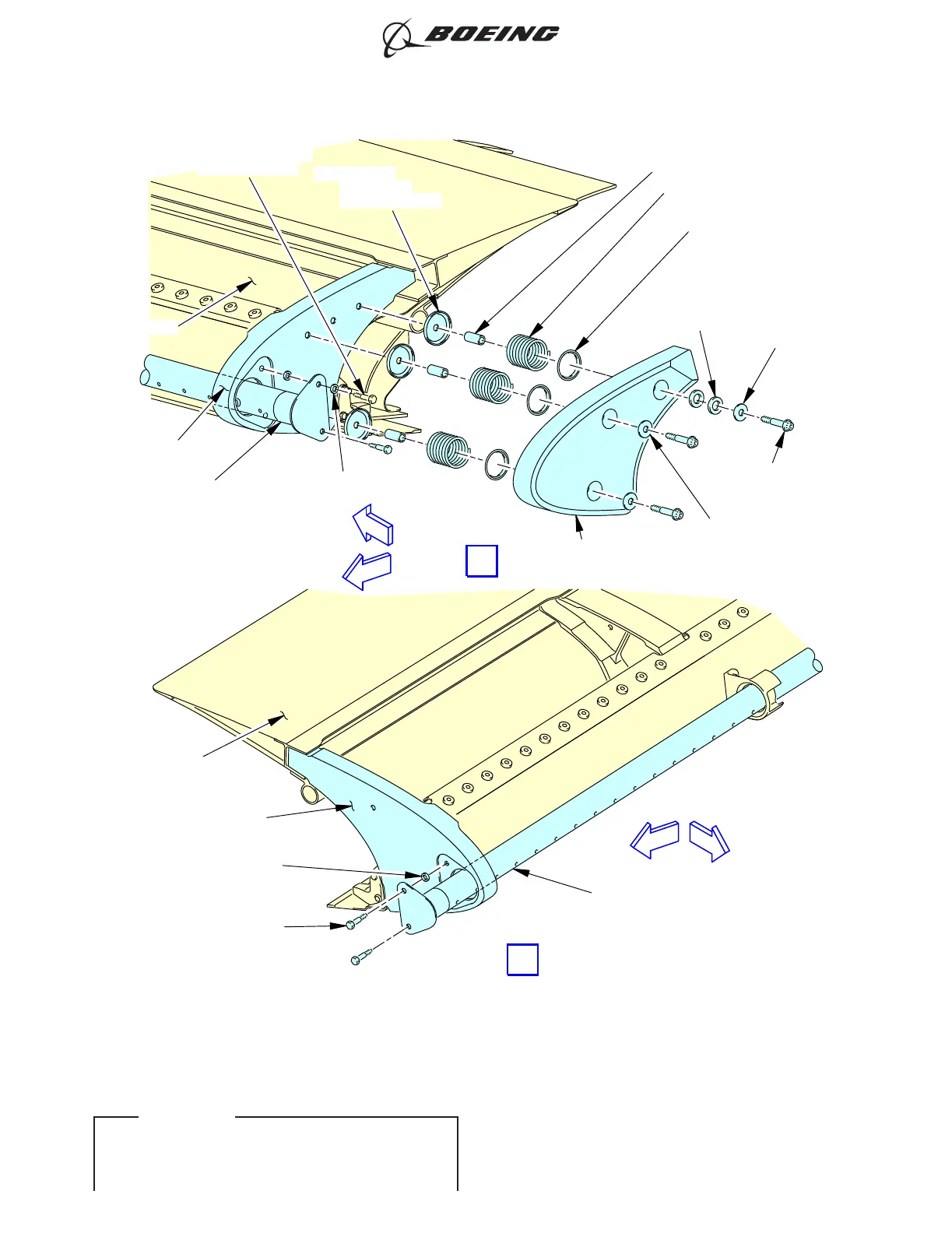 BOEING