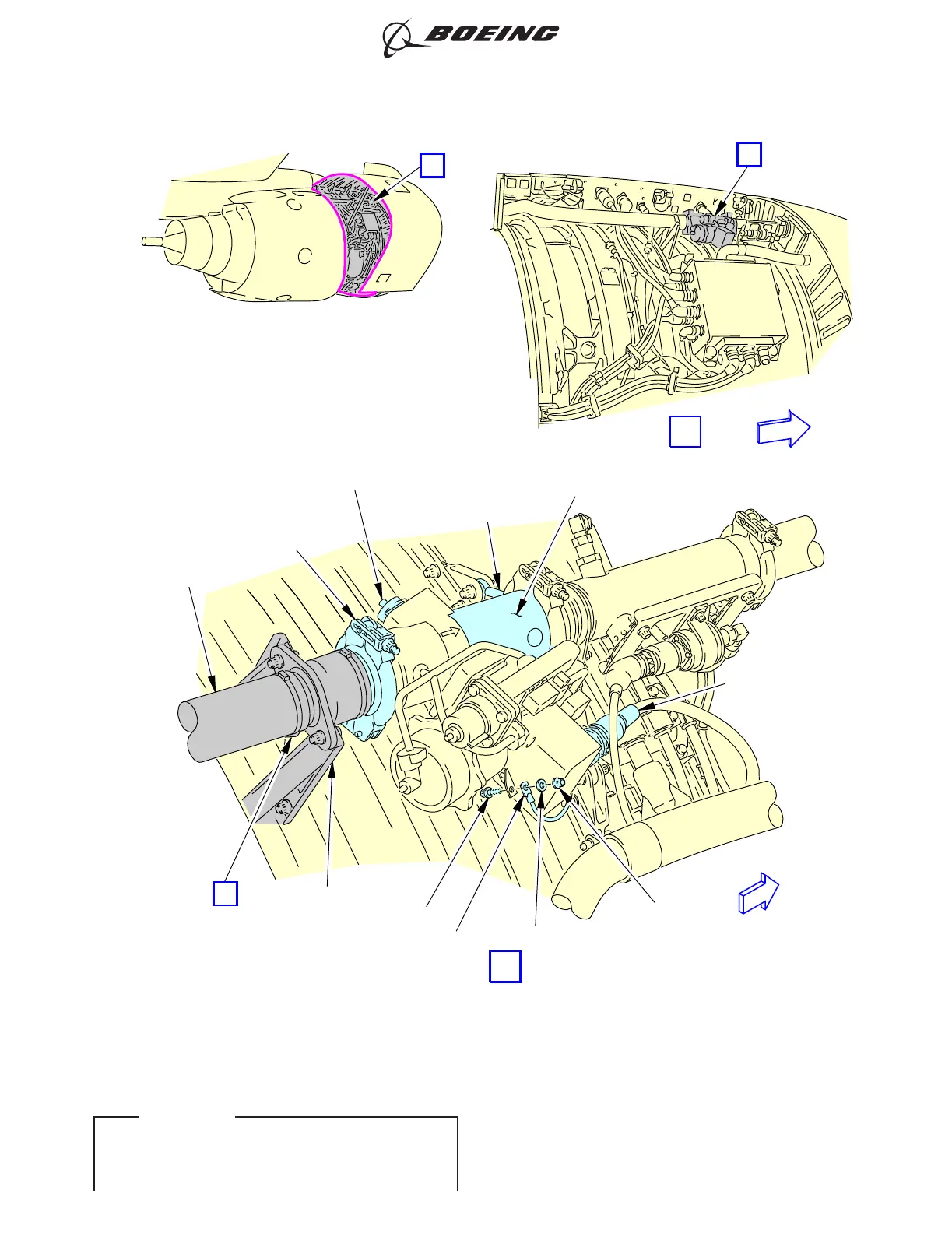 BOEING