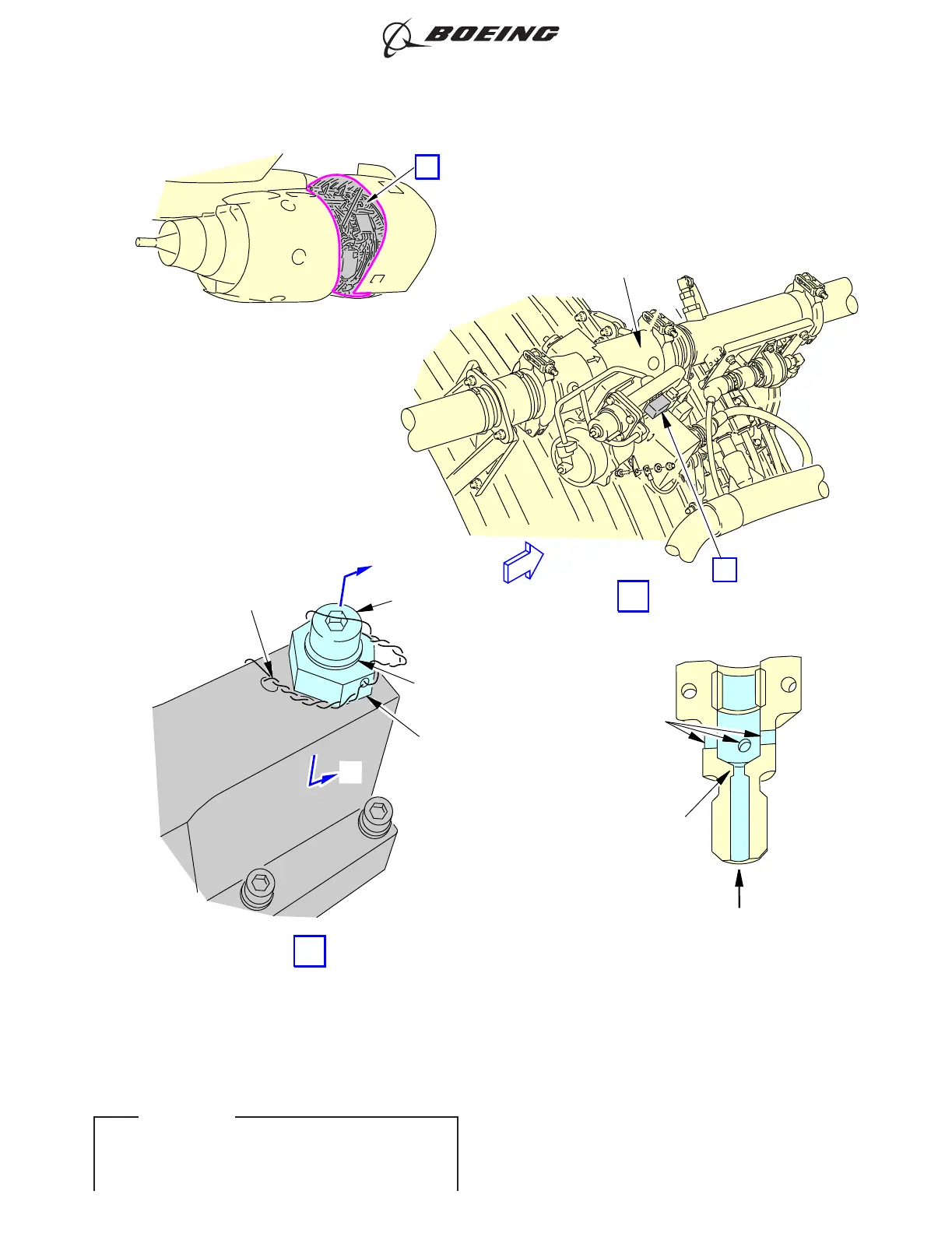 BOEING