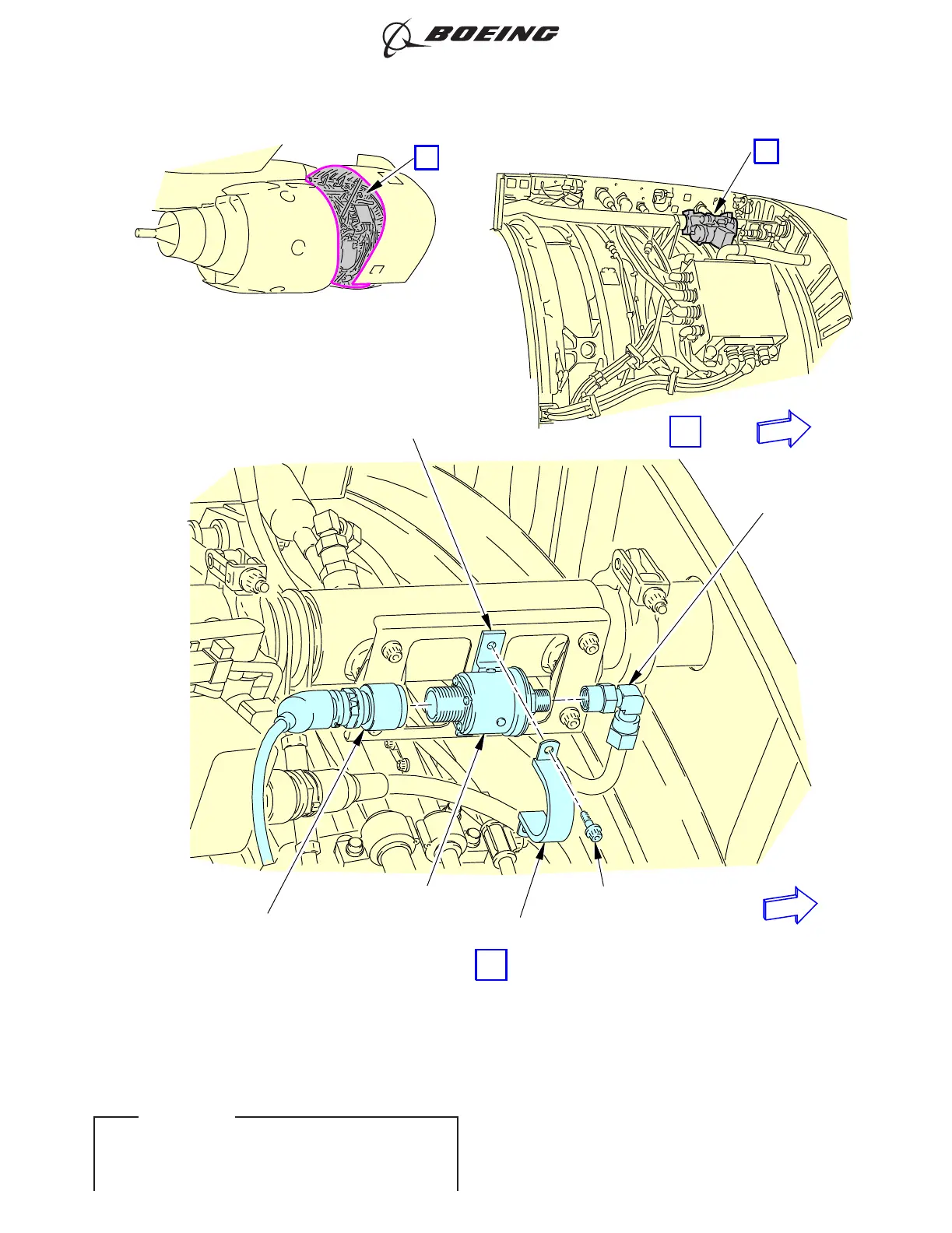 BOEING