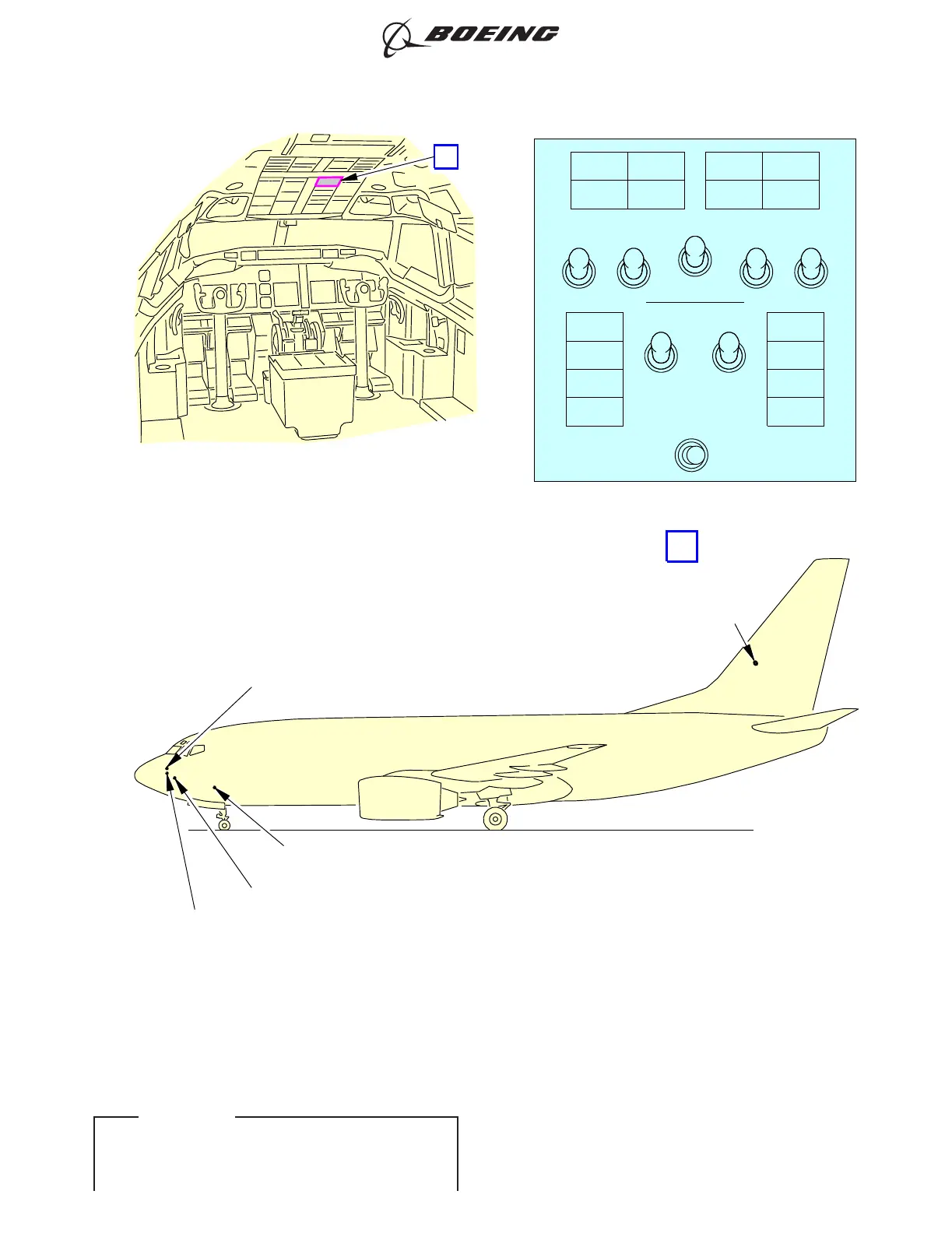 BOEING