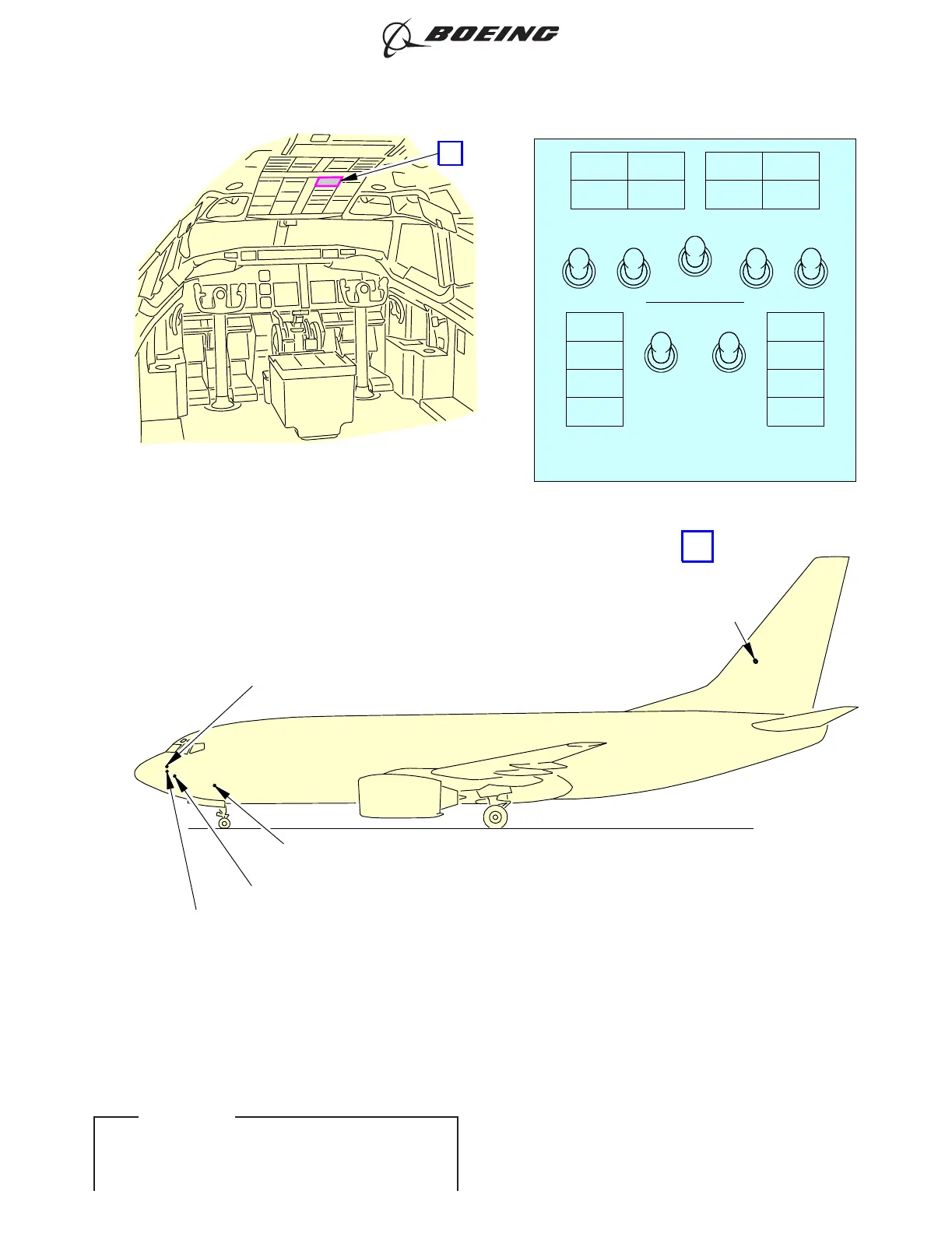 BOEING