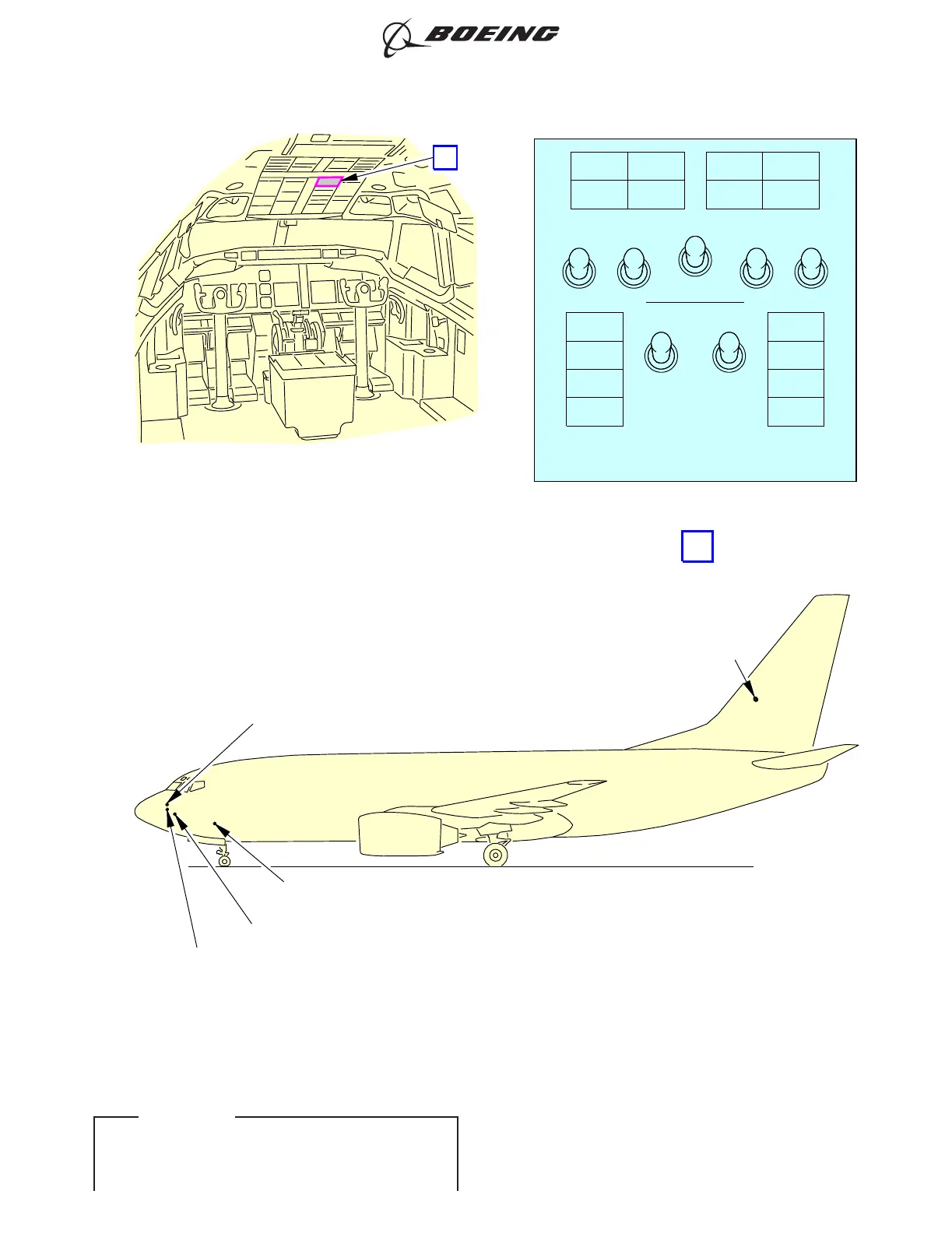 BOEING