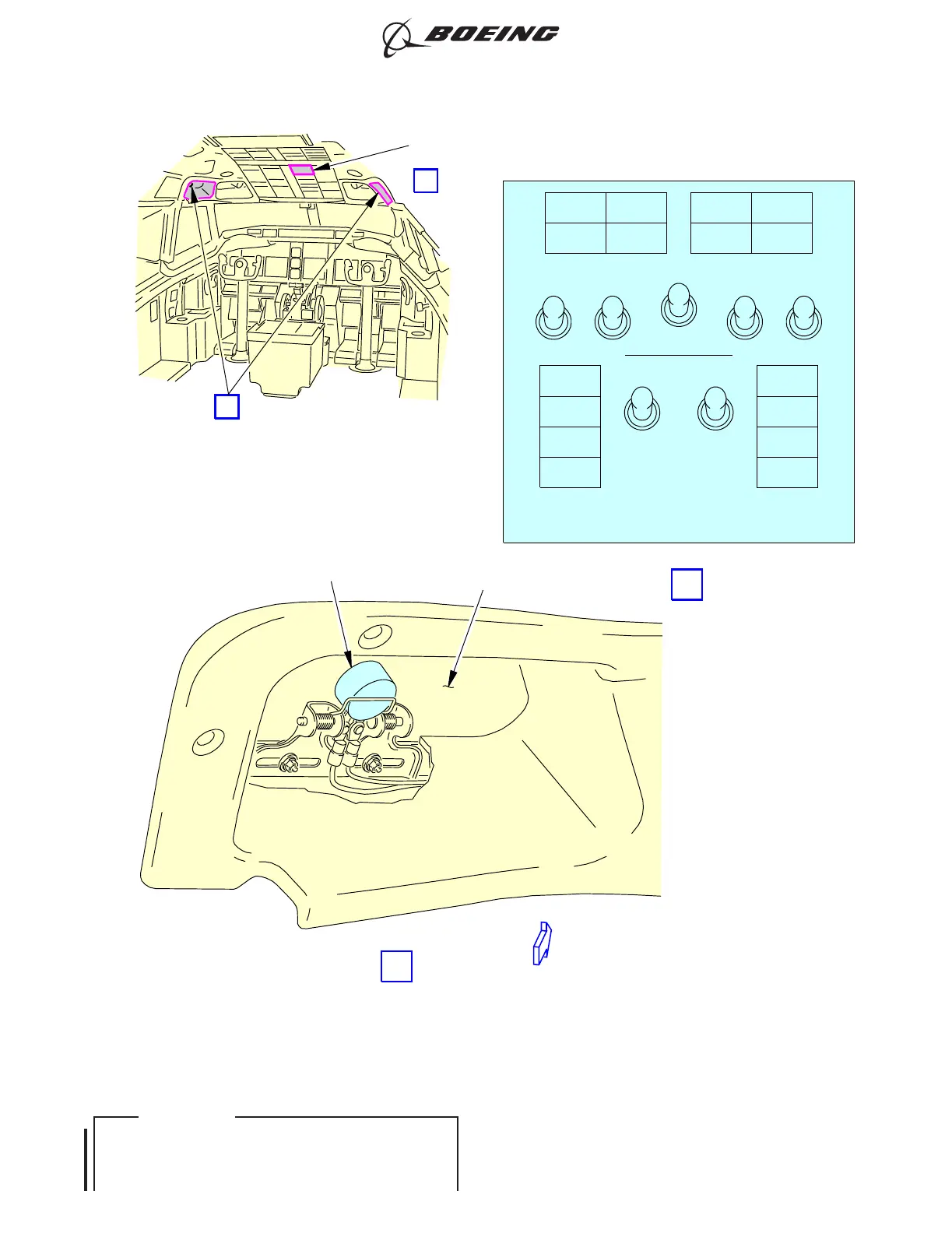 BOEING