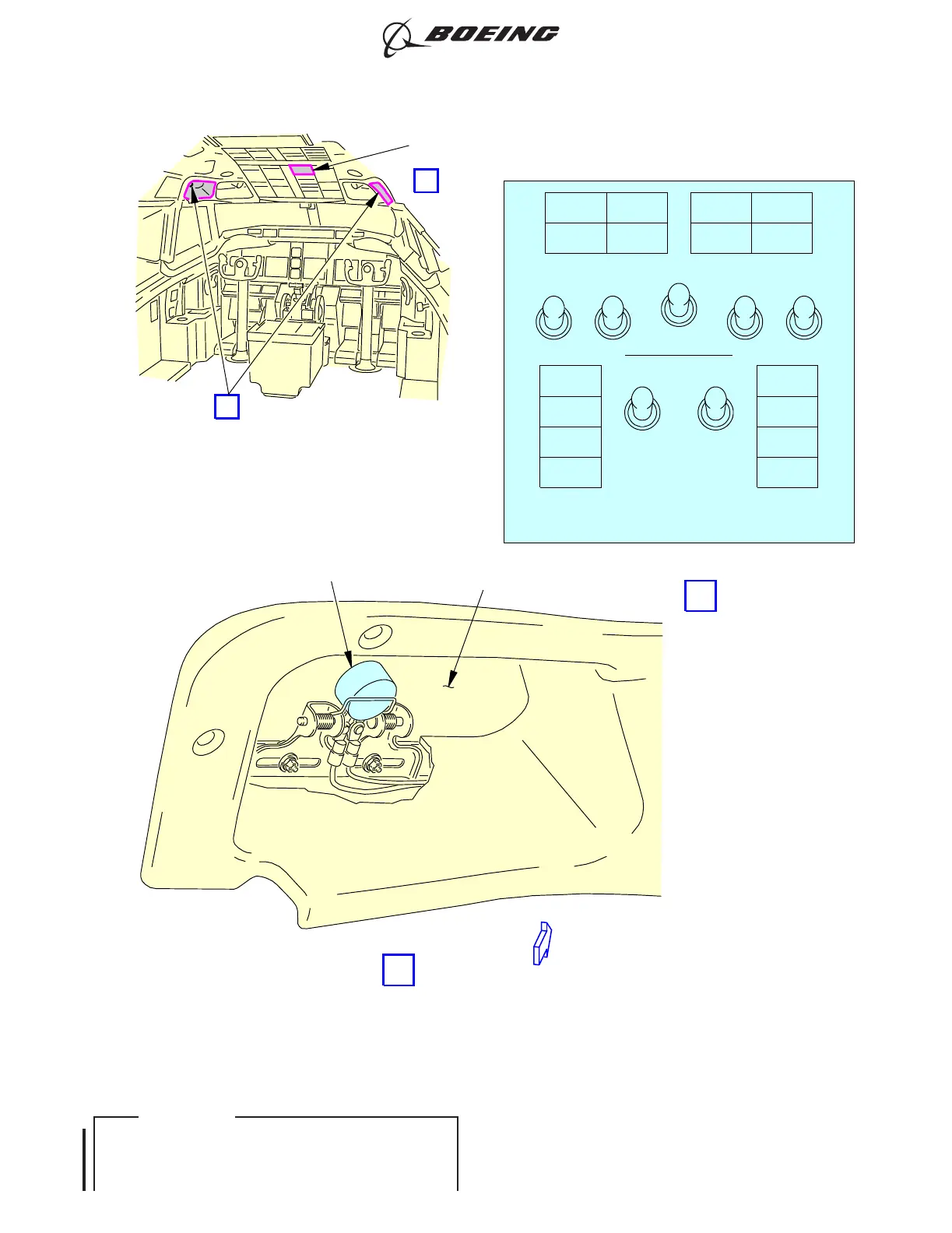 BOEING