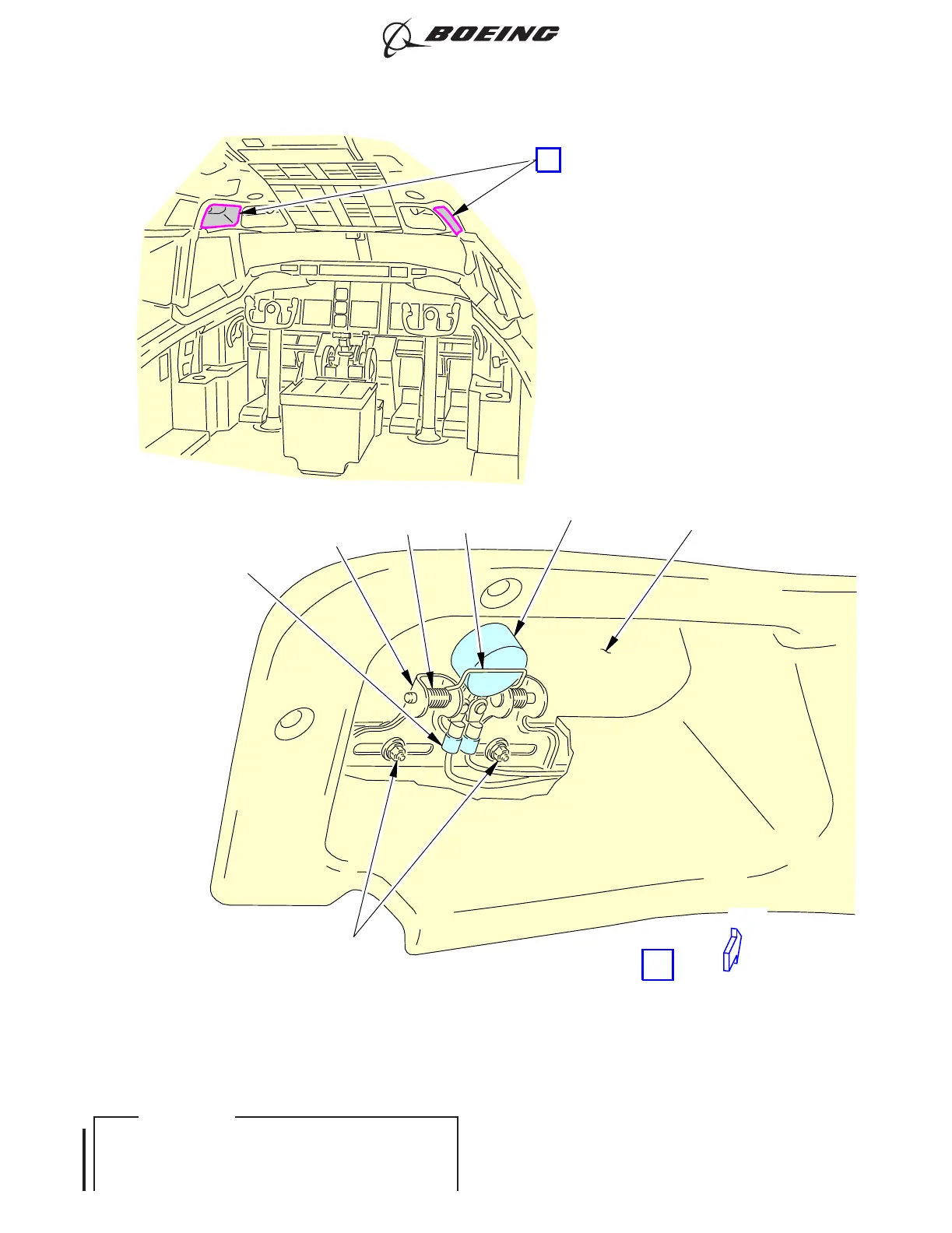 BOEING