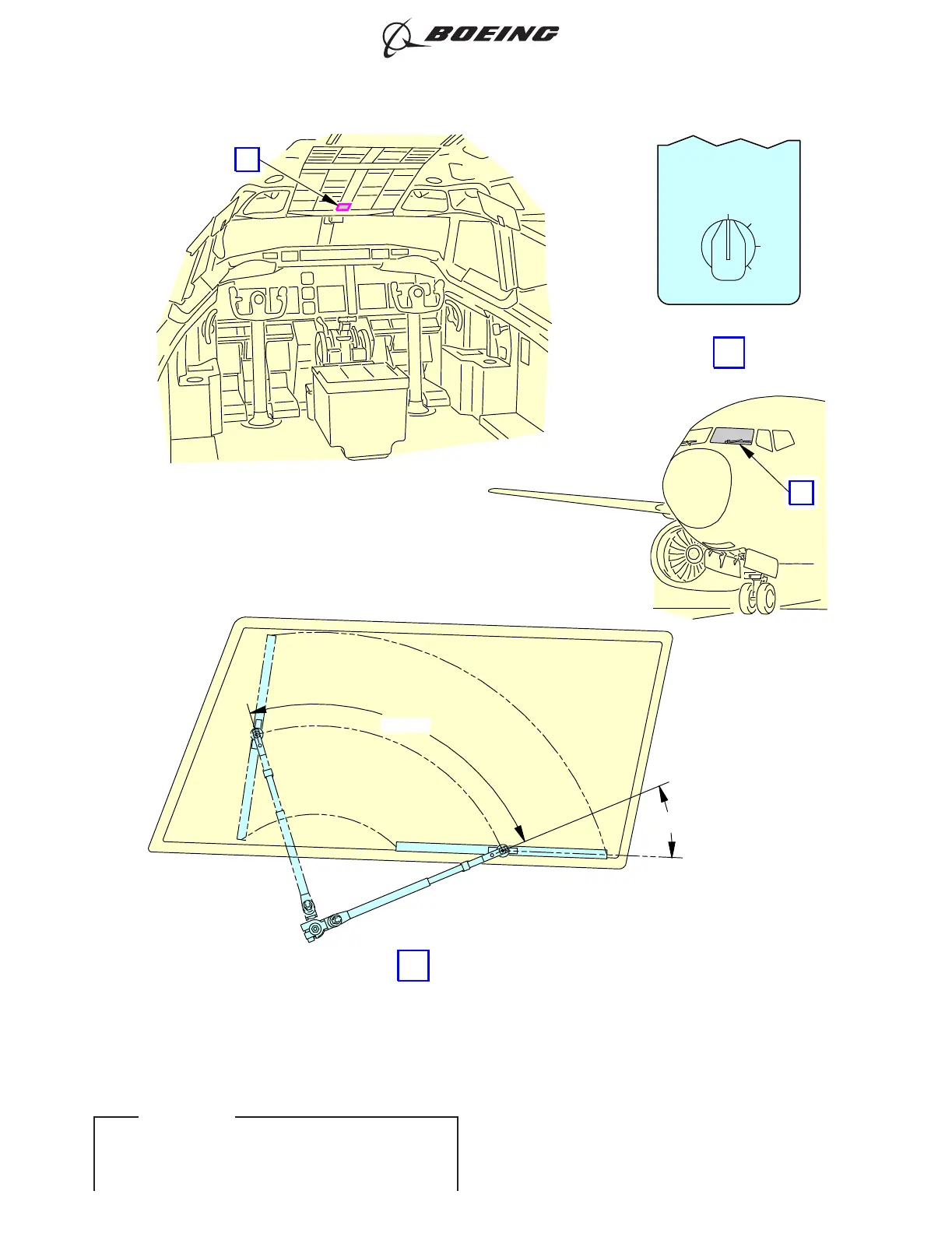 BOEING