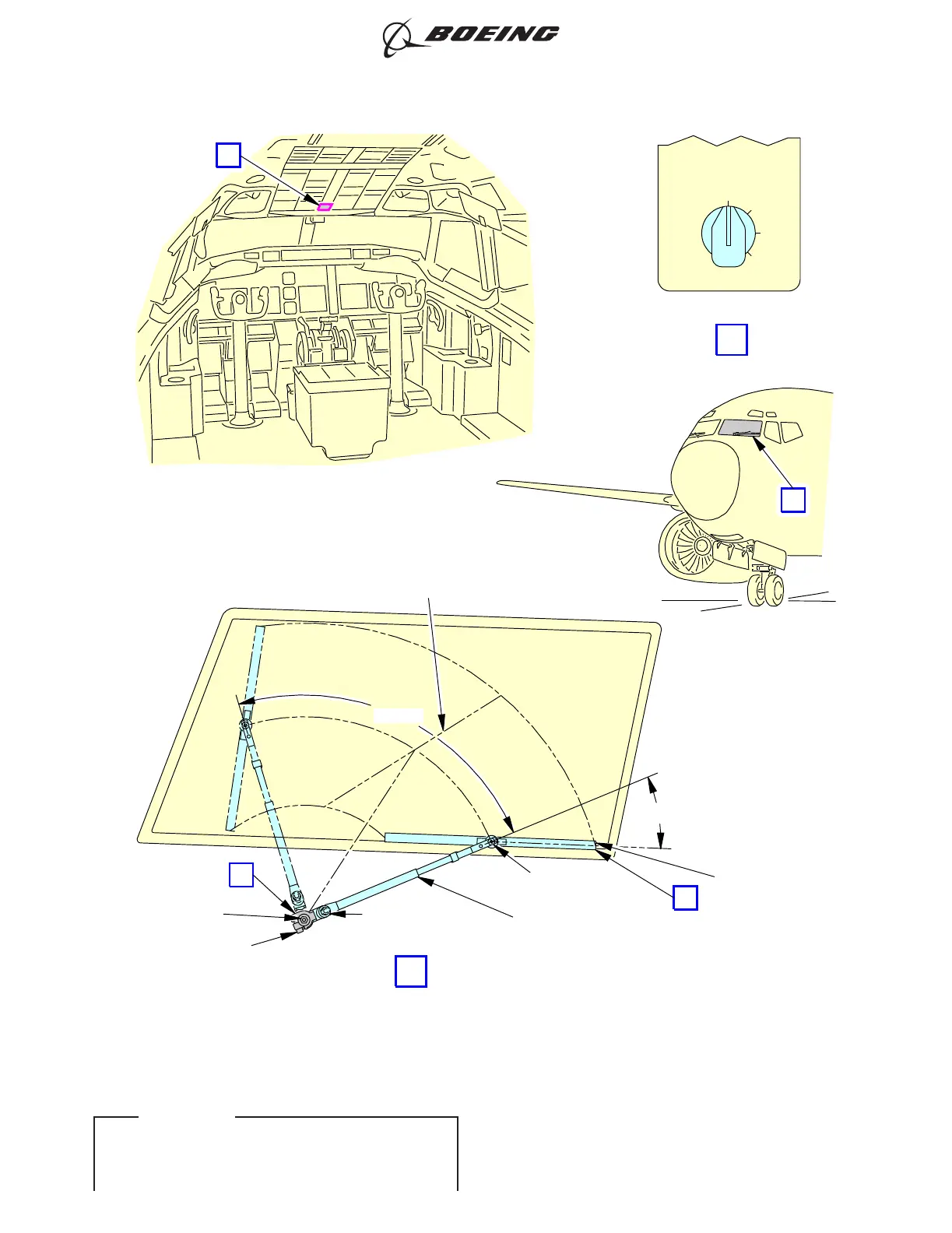 BOEING