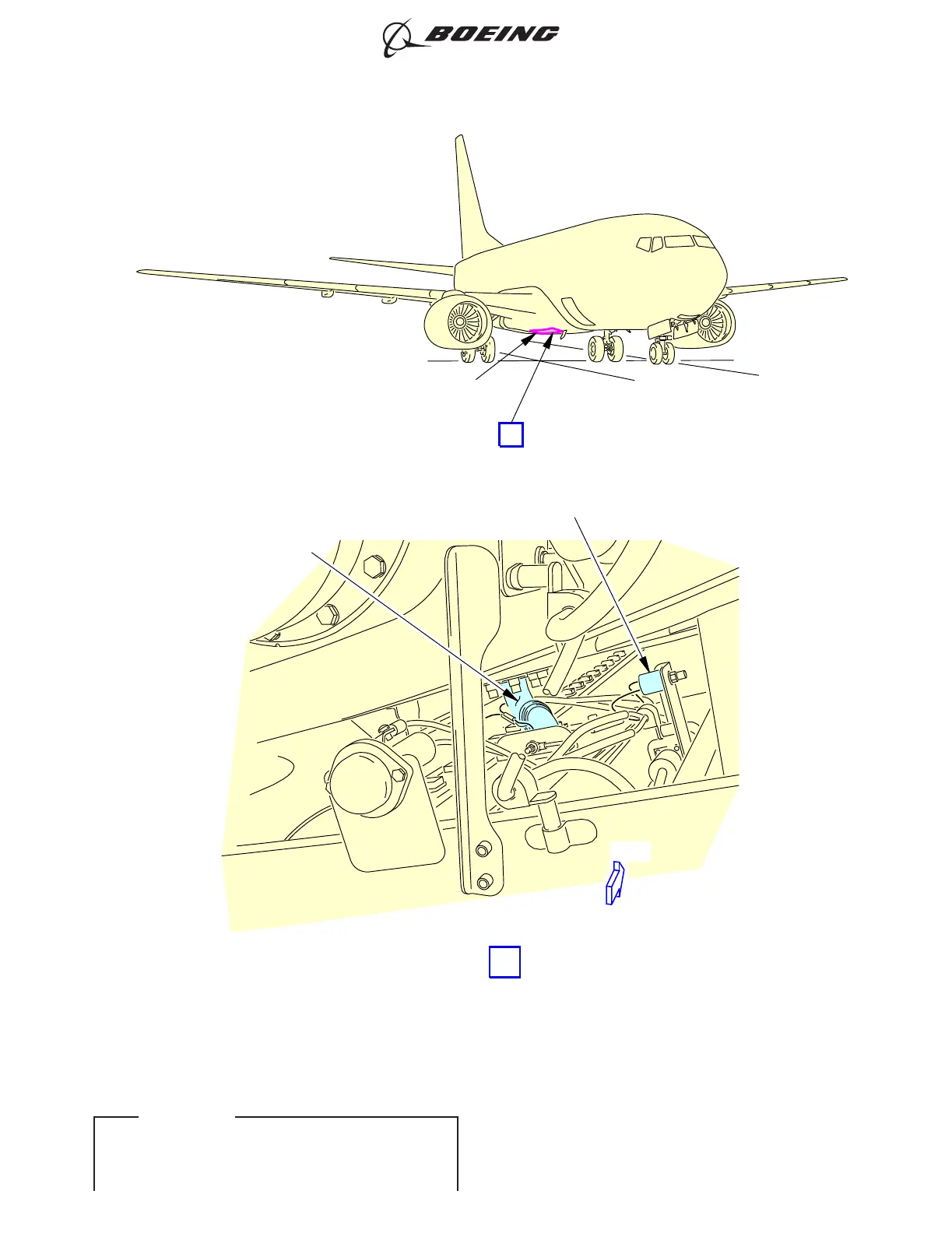 BOEING