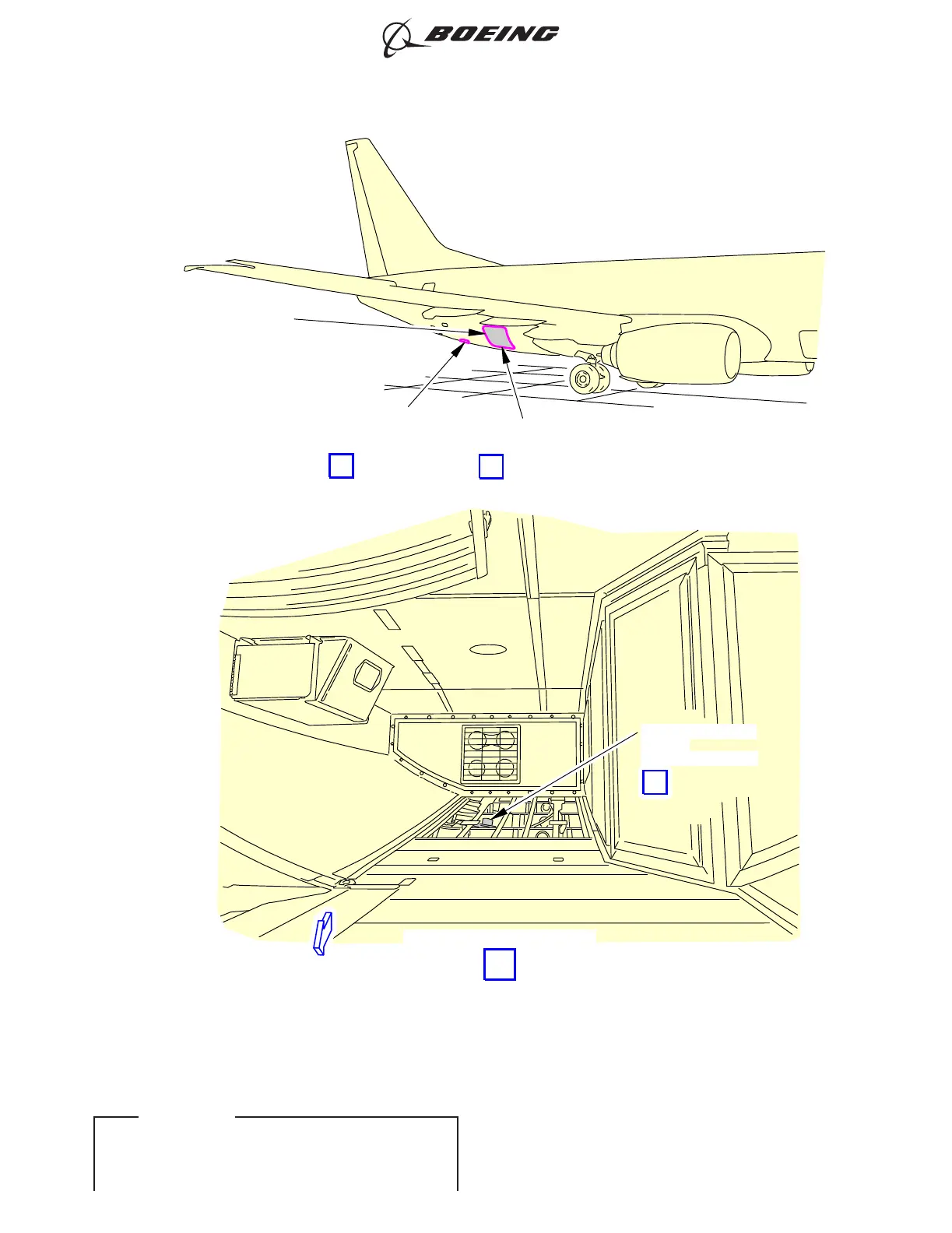 BOEING