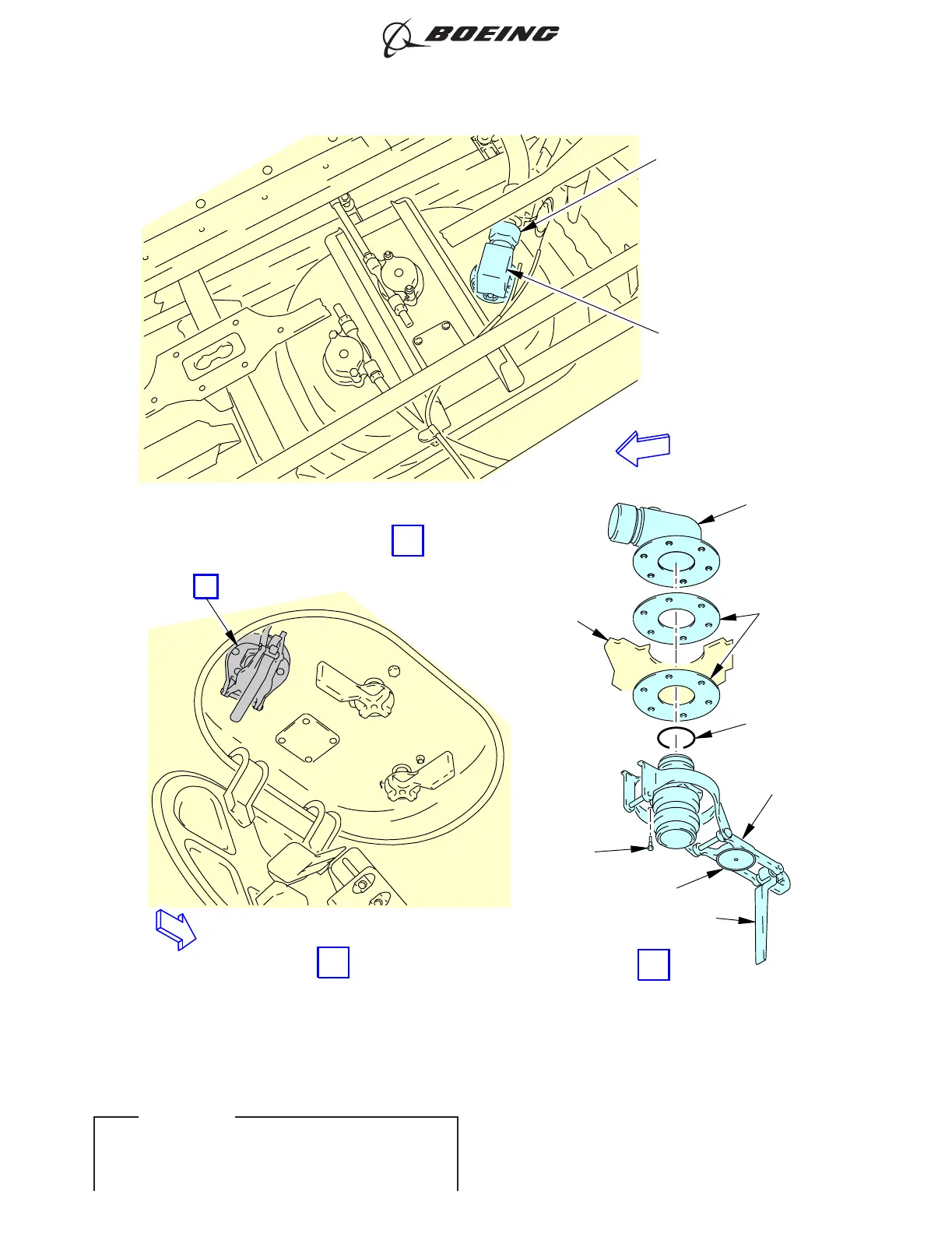 BOEING