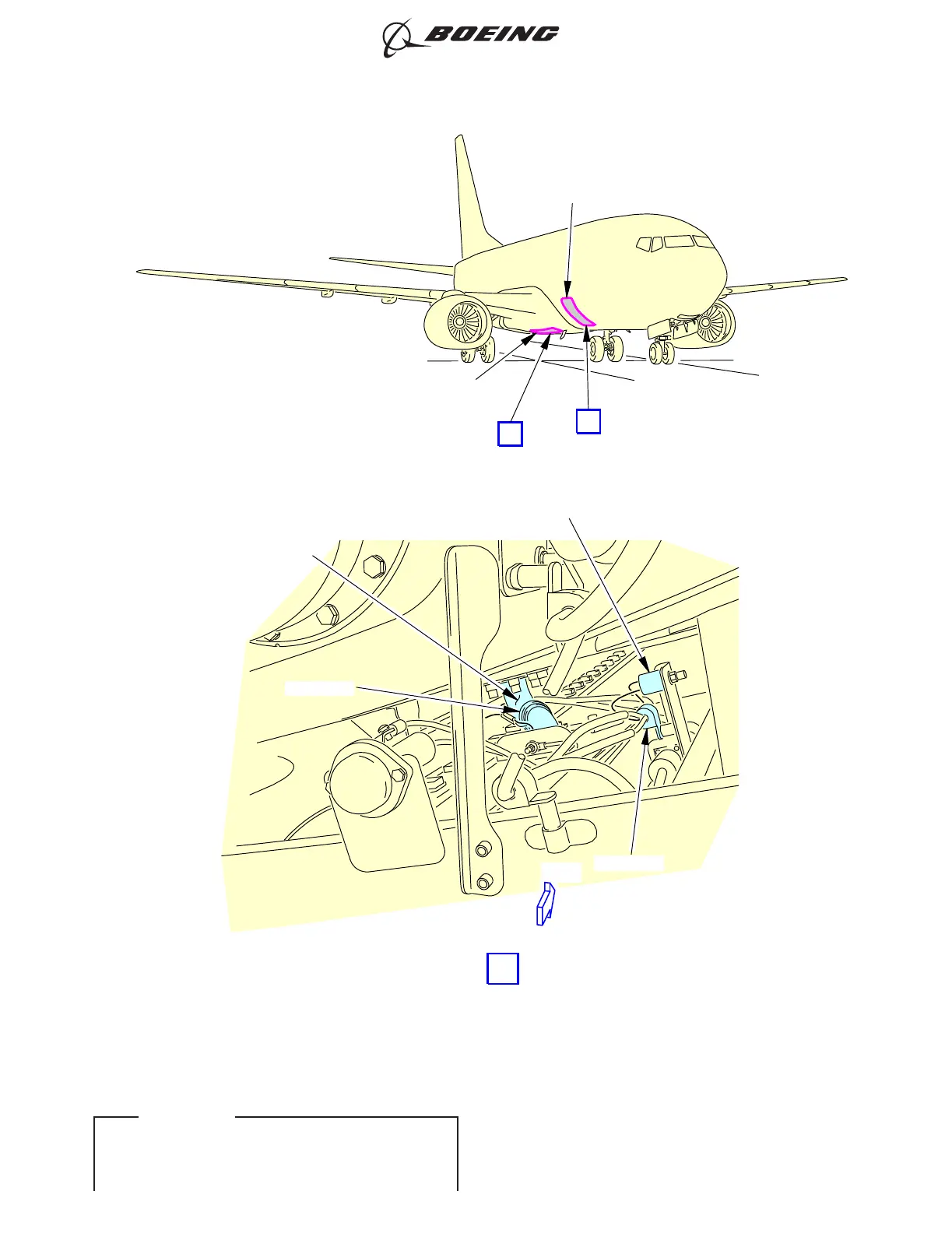 BOEING