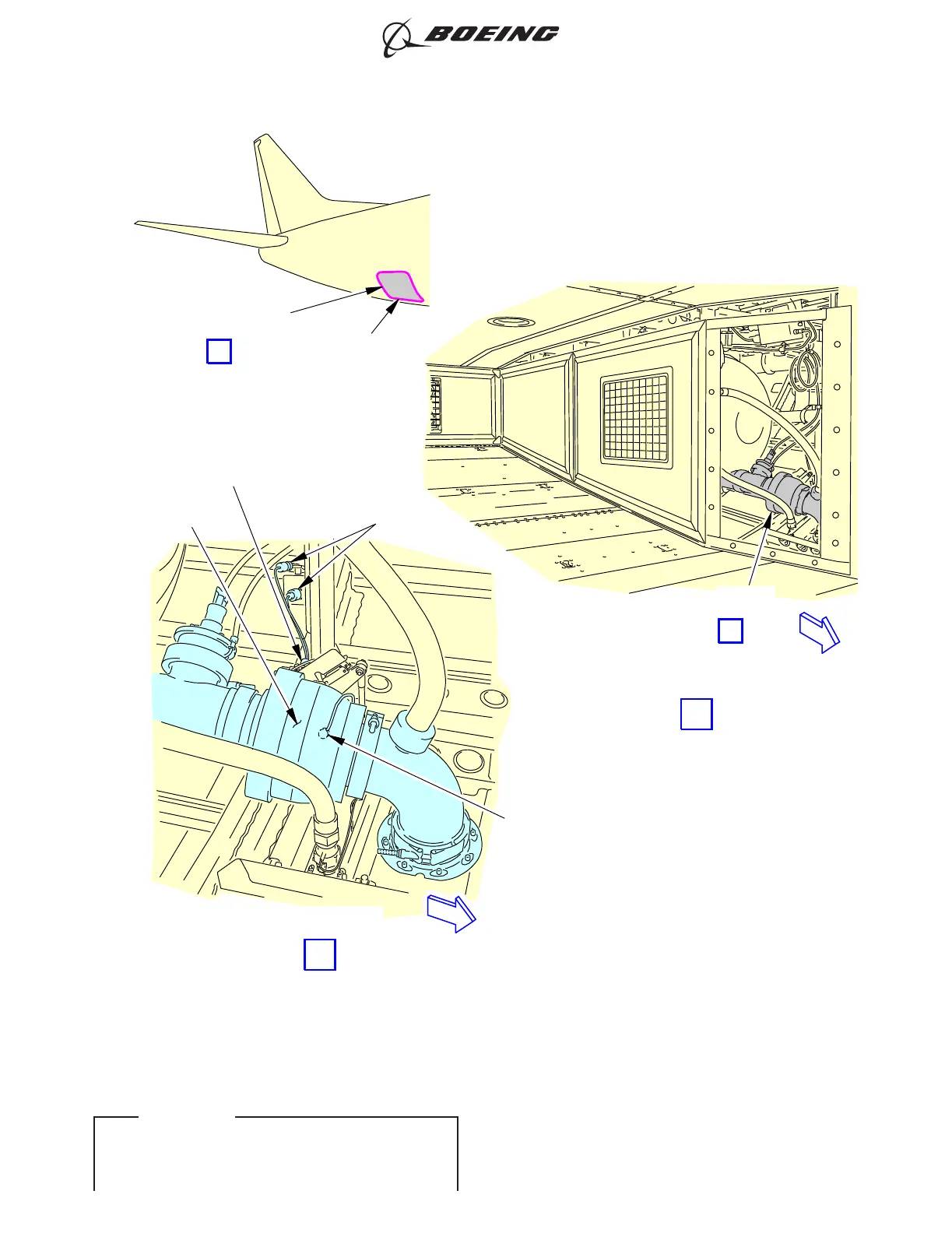 BOEING