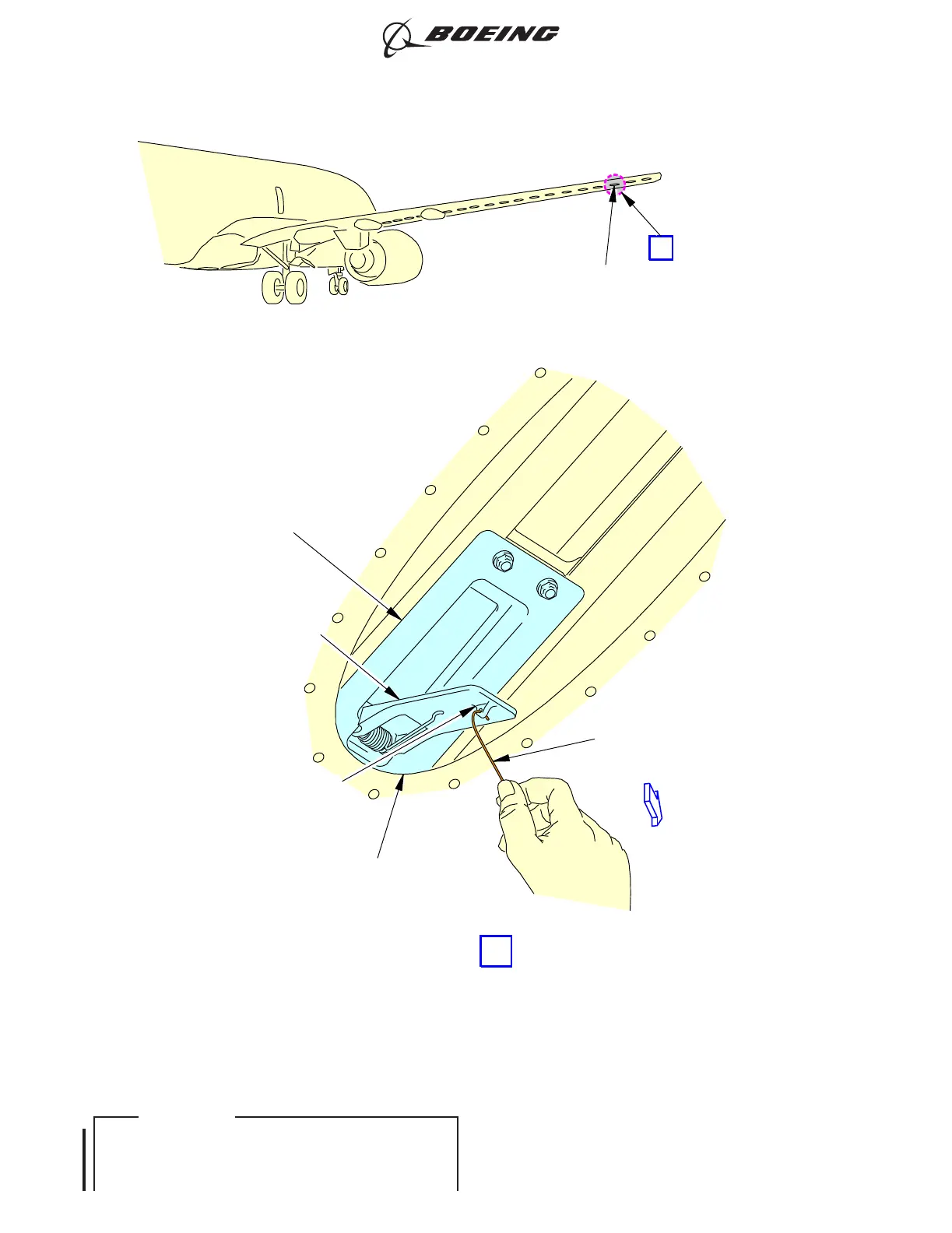 BOEING