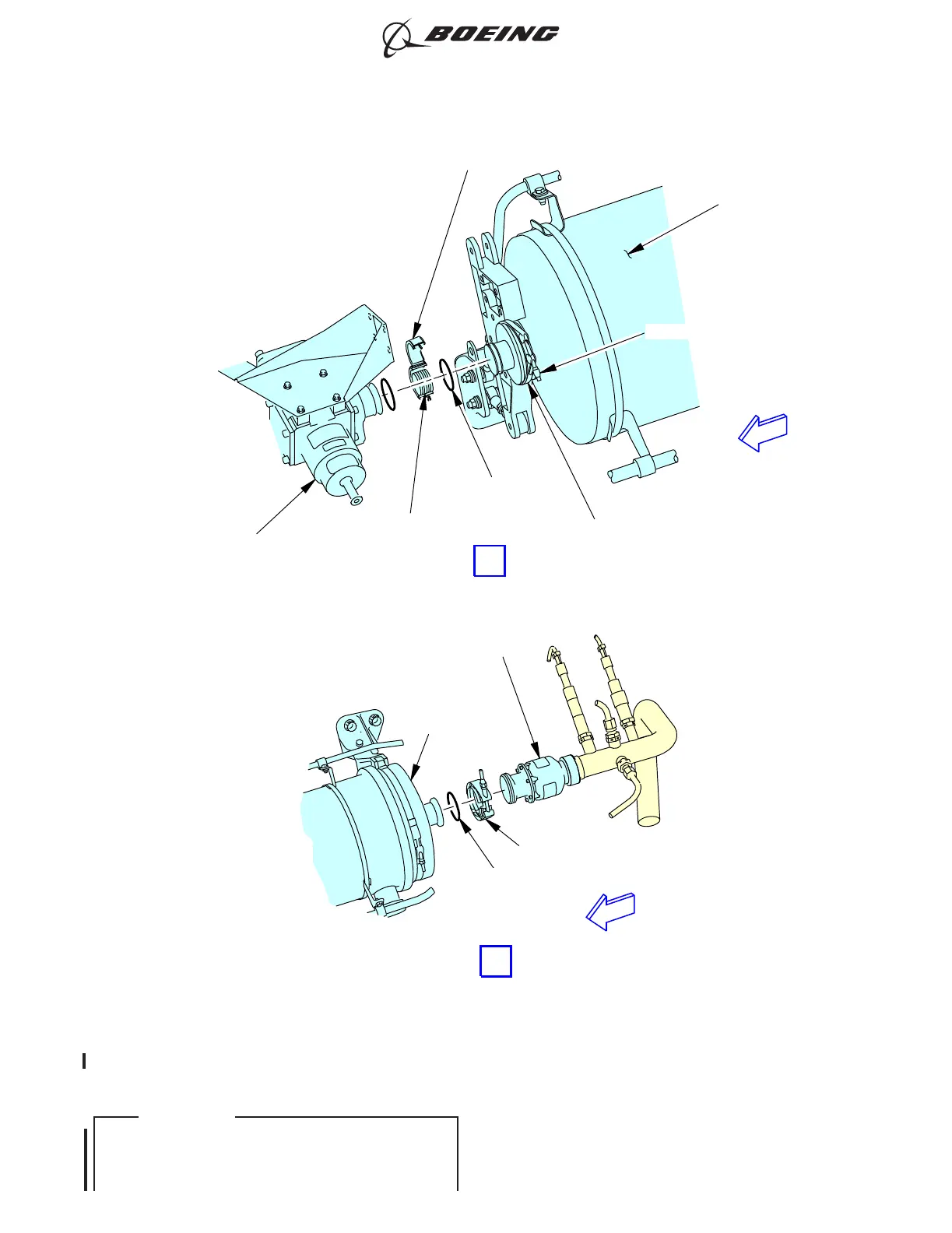 BOEING