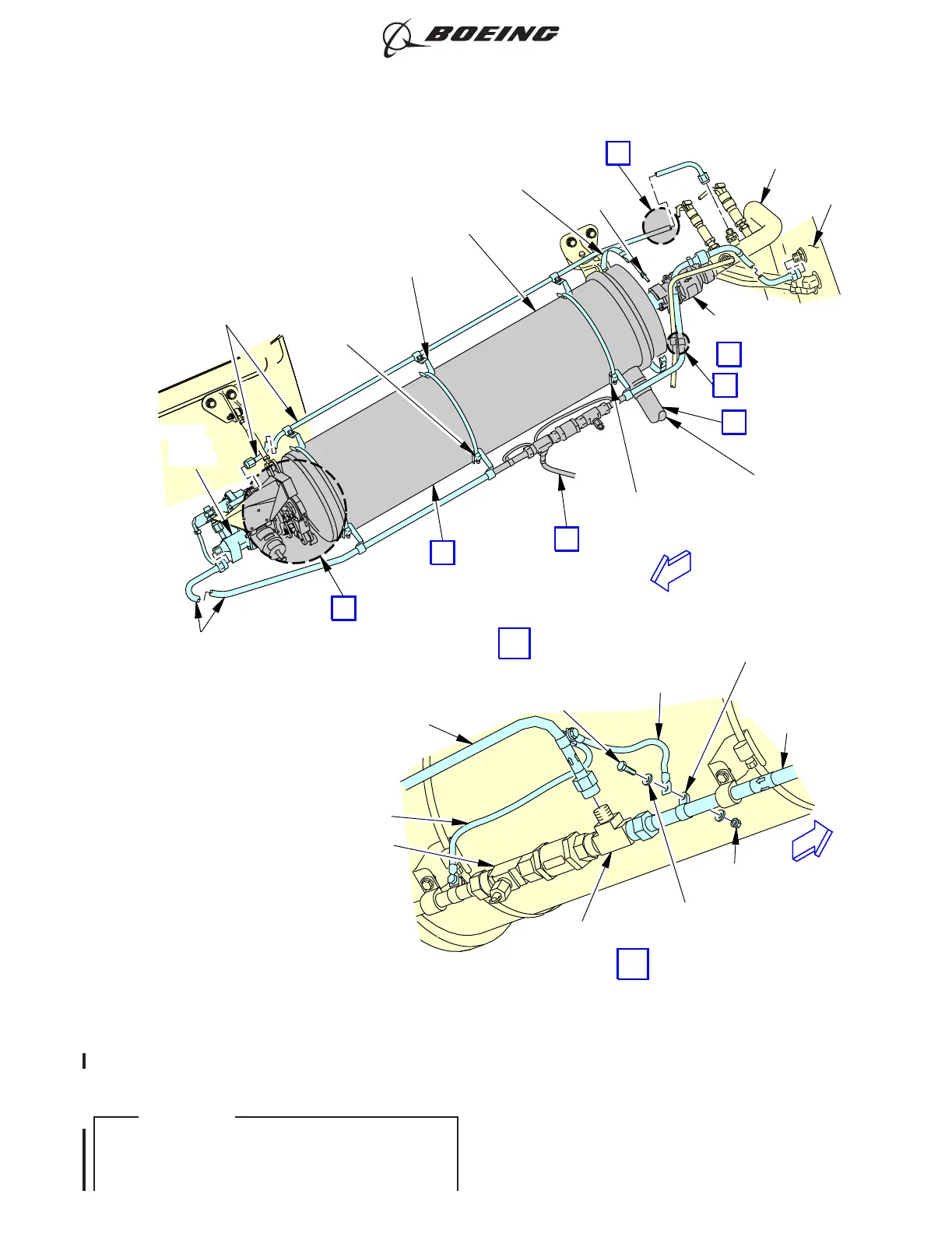 BOEING