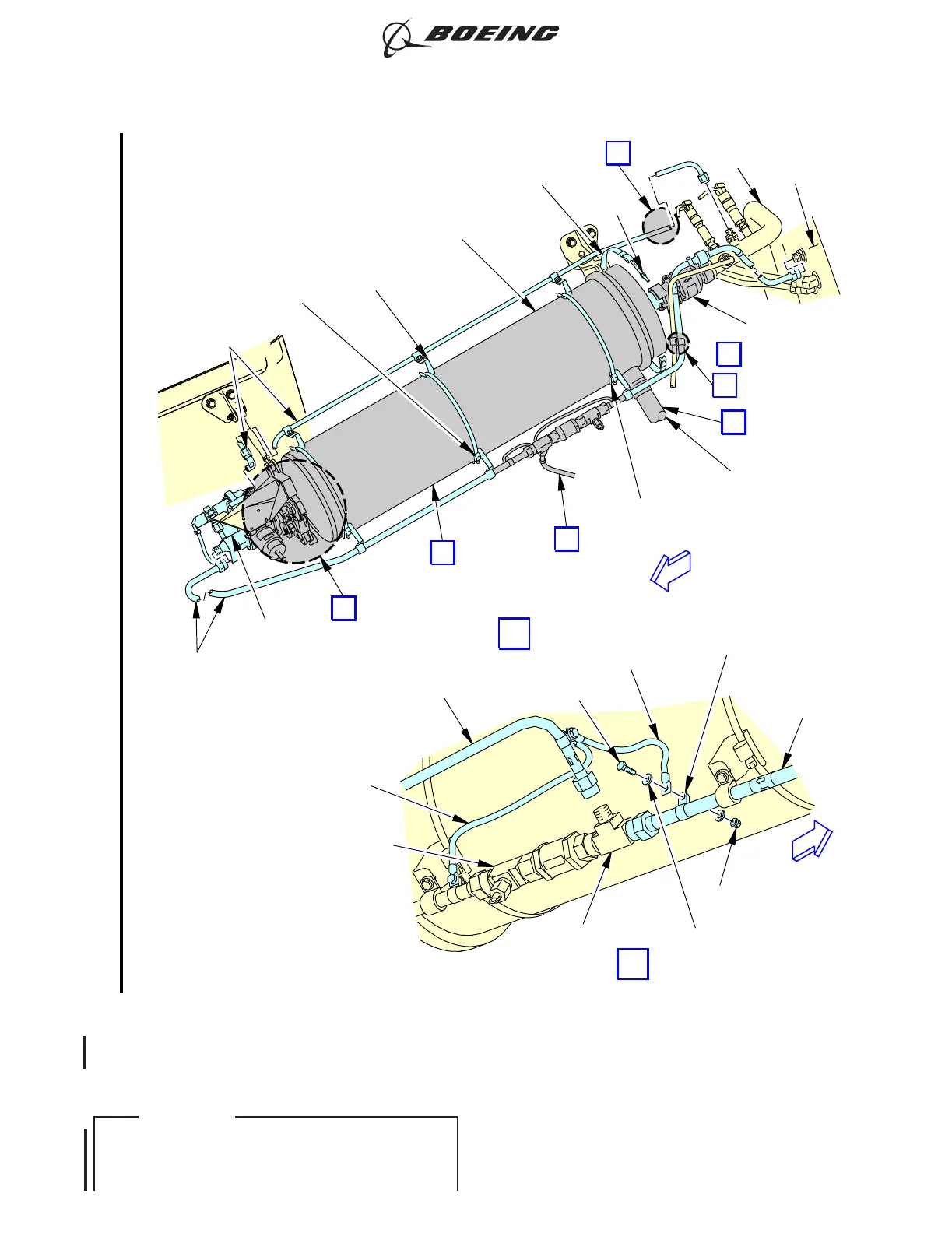 BOEING