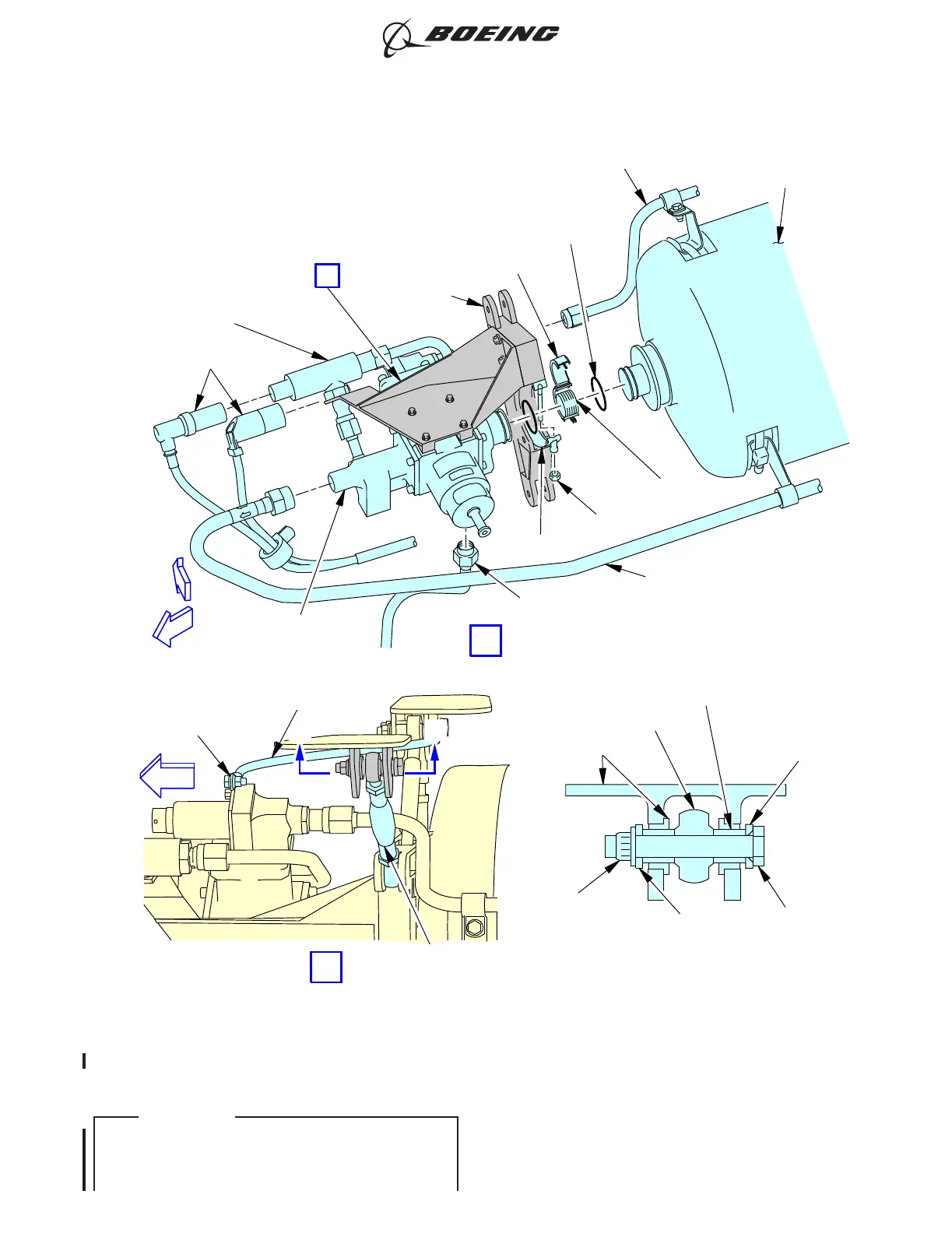 BOEING