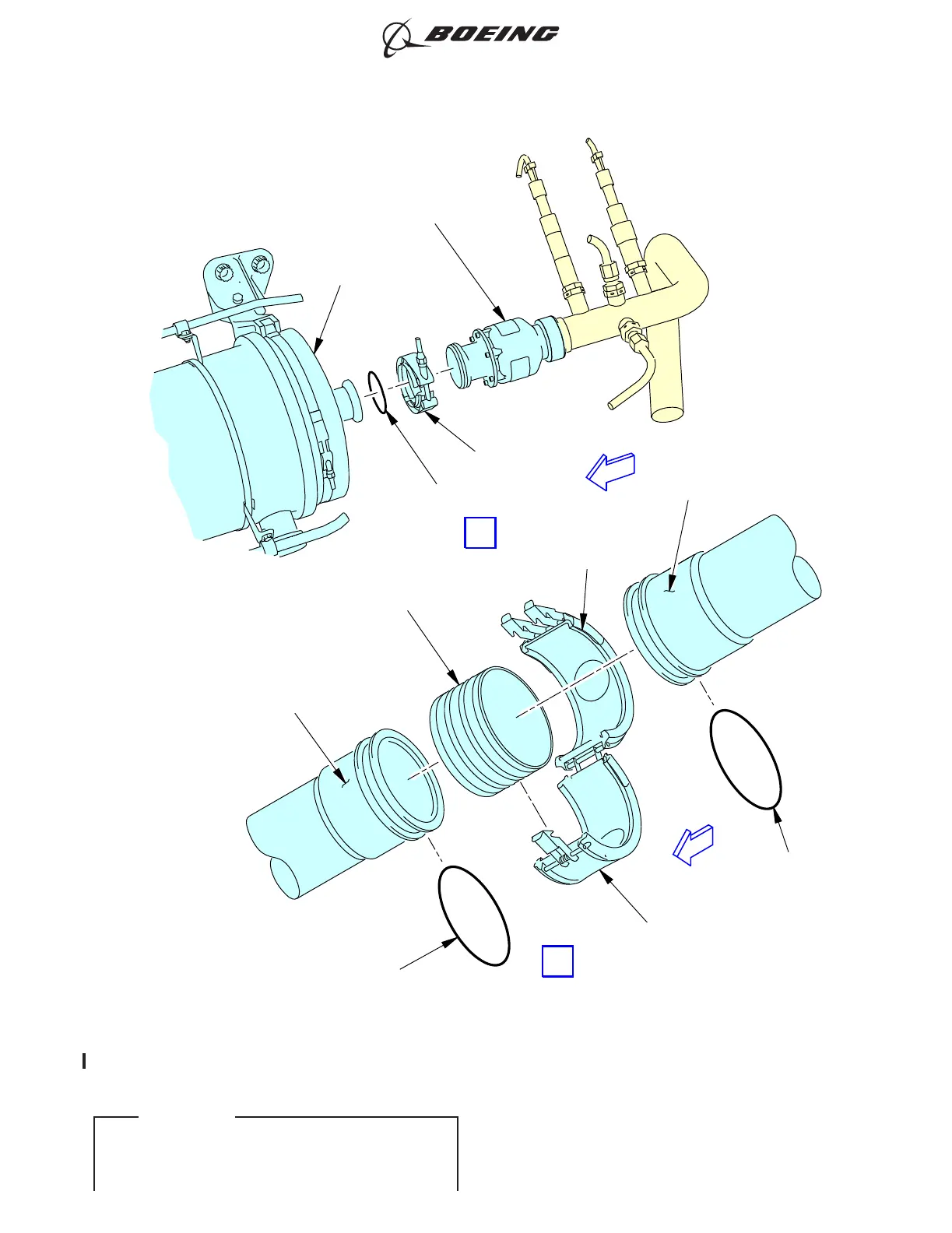 BOEING