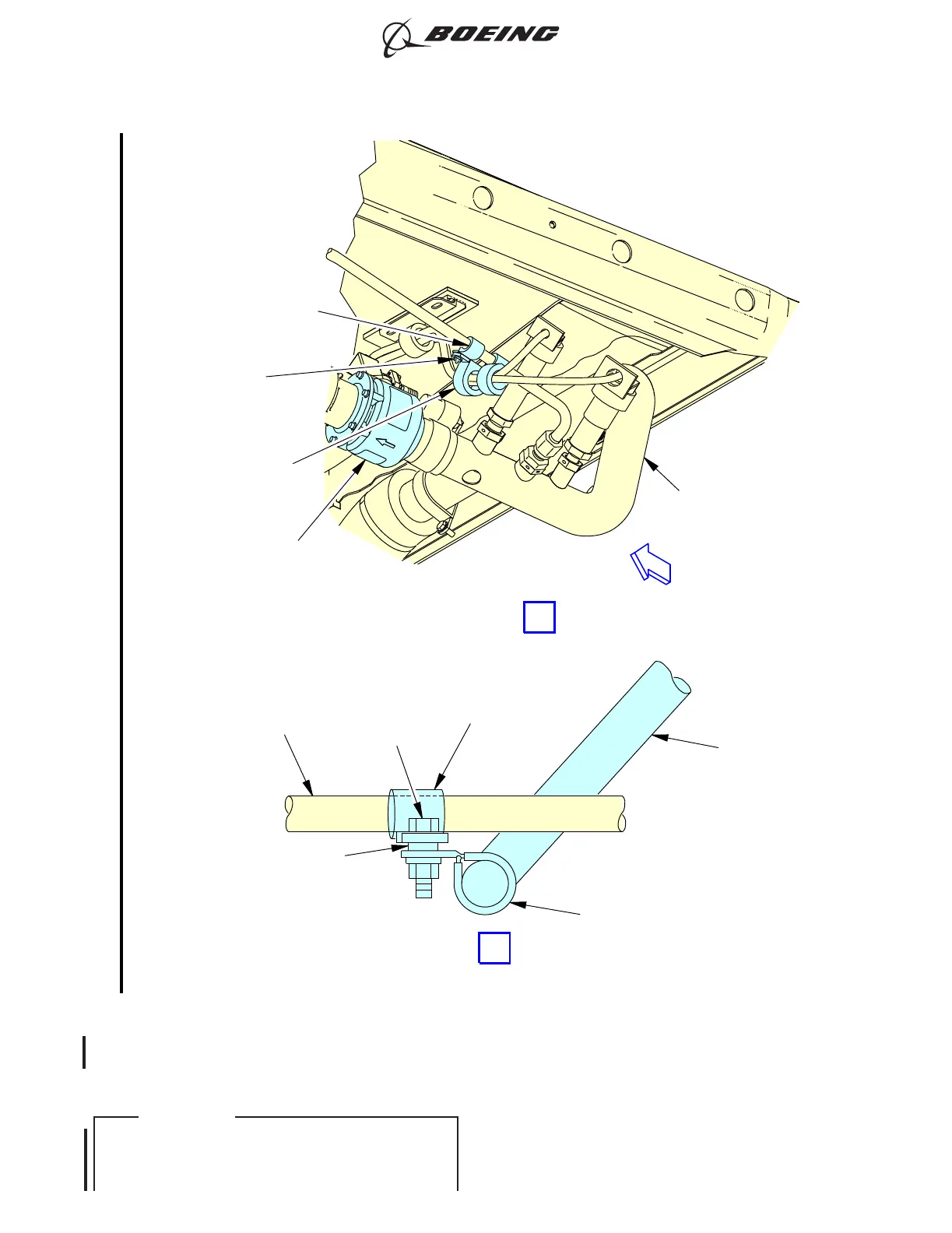 BOEING