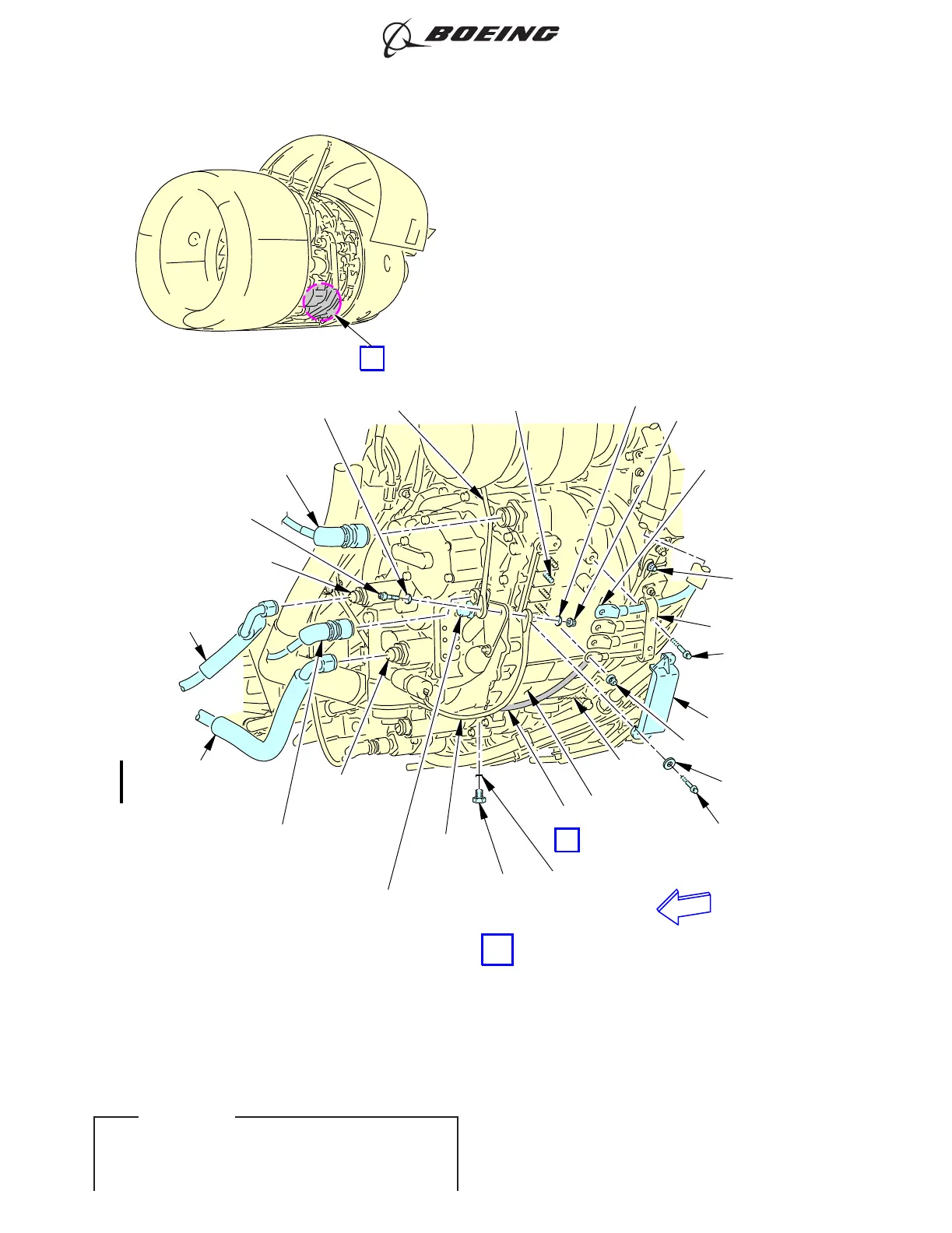 BOEING